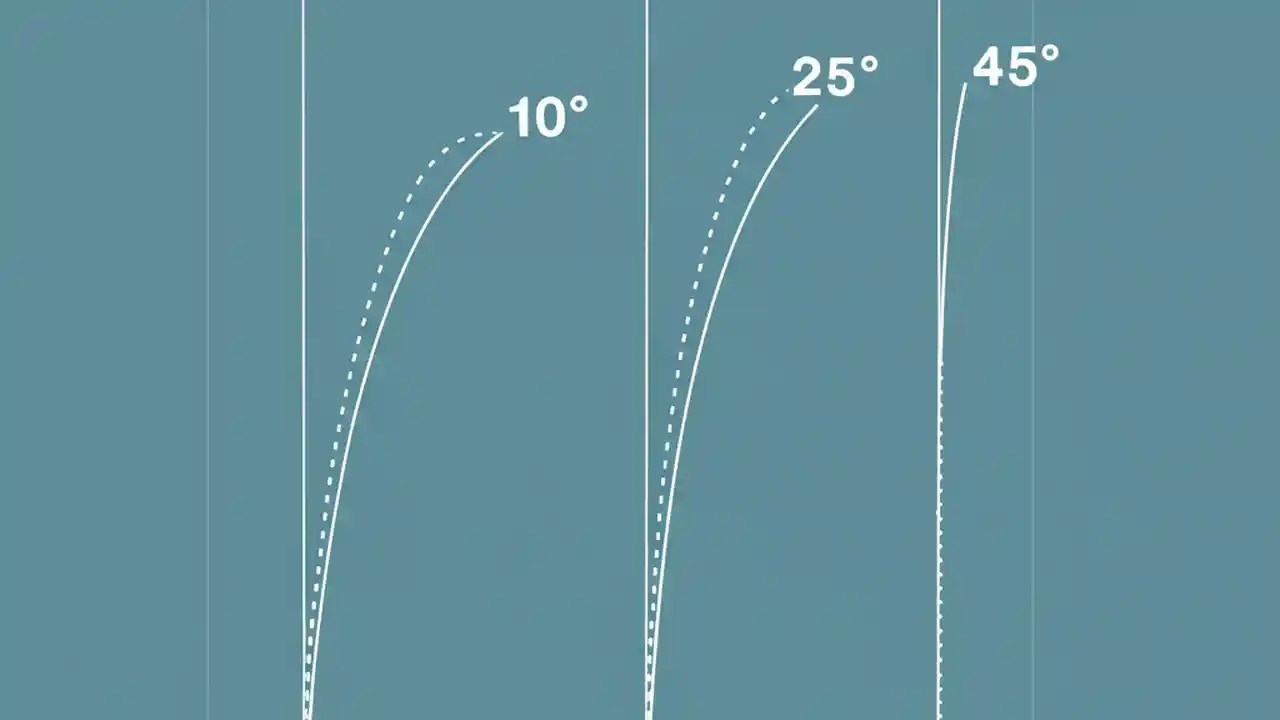 10°

25°

45°