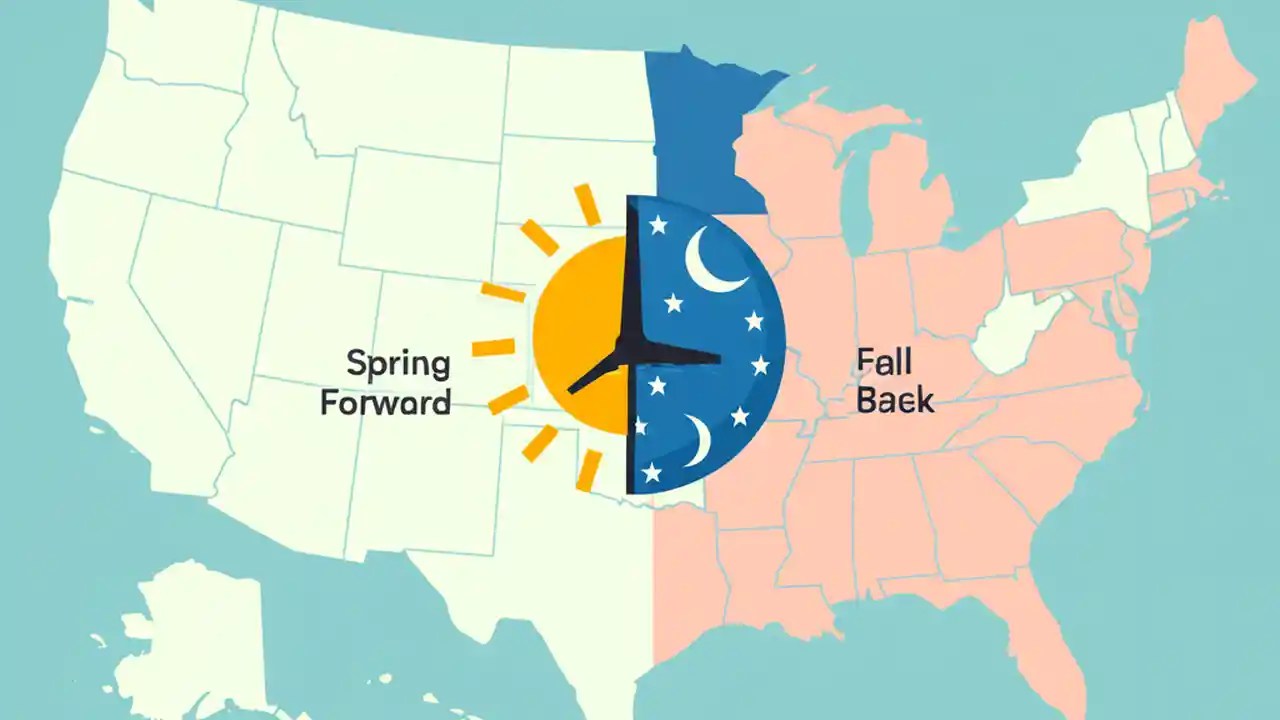 Spring Forward

Fall Back