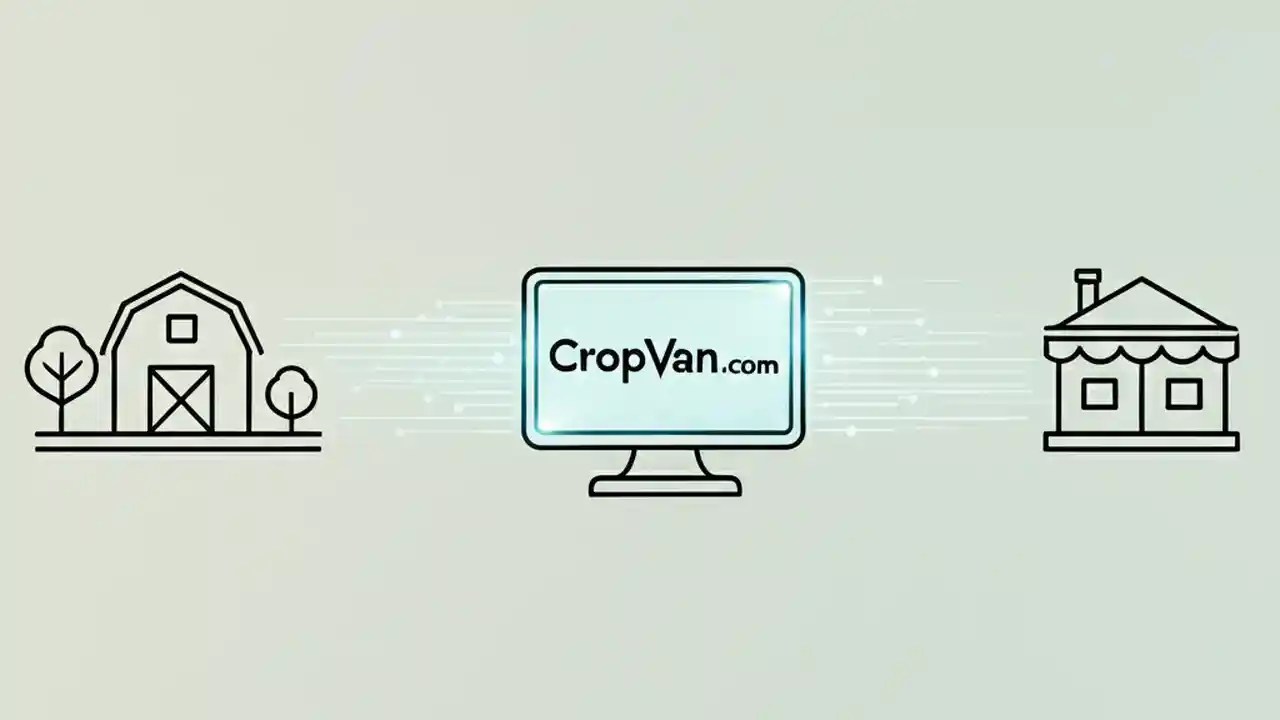 CropVan.com