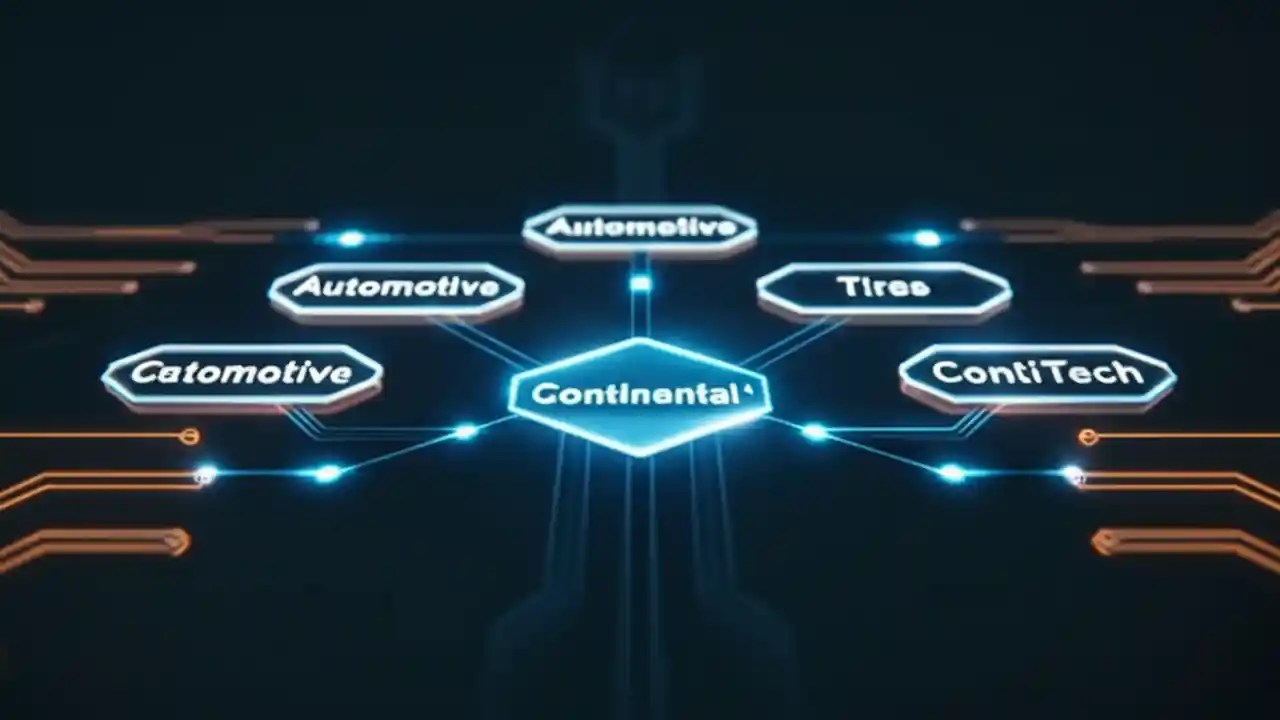 Automotive

Automotive

Tires

Catomotive

Continental

ContiTech