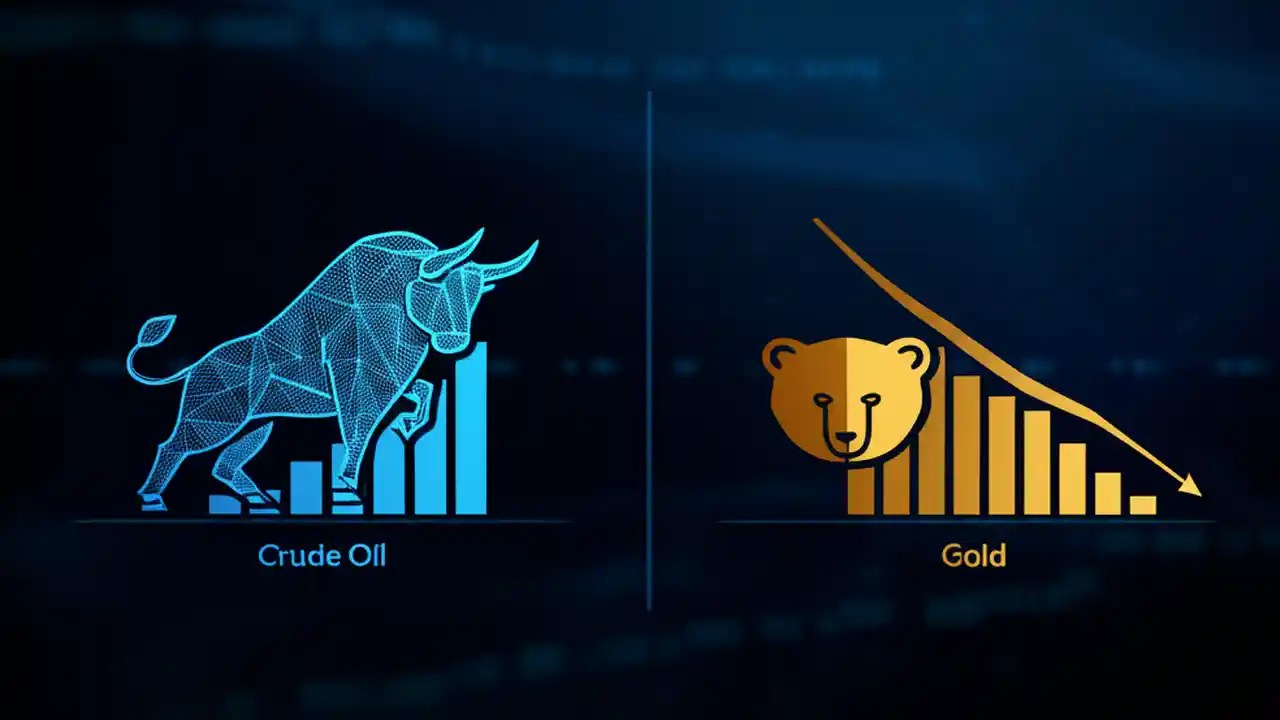 Crude Oil

Gold