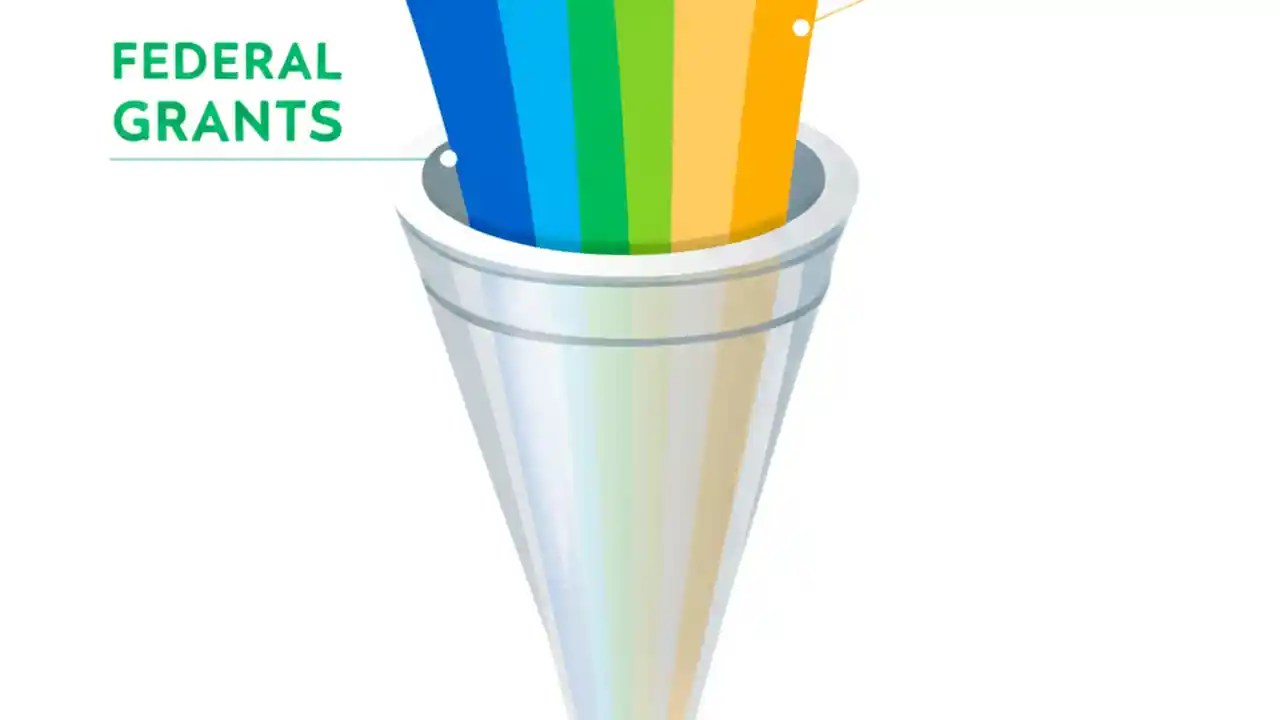 FEDERAL GRANTS