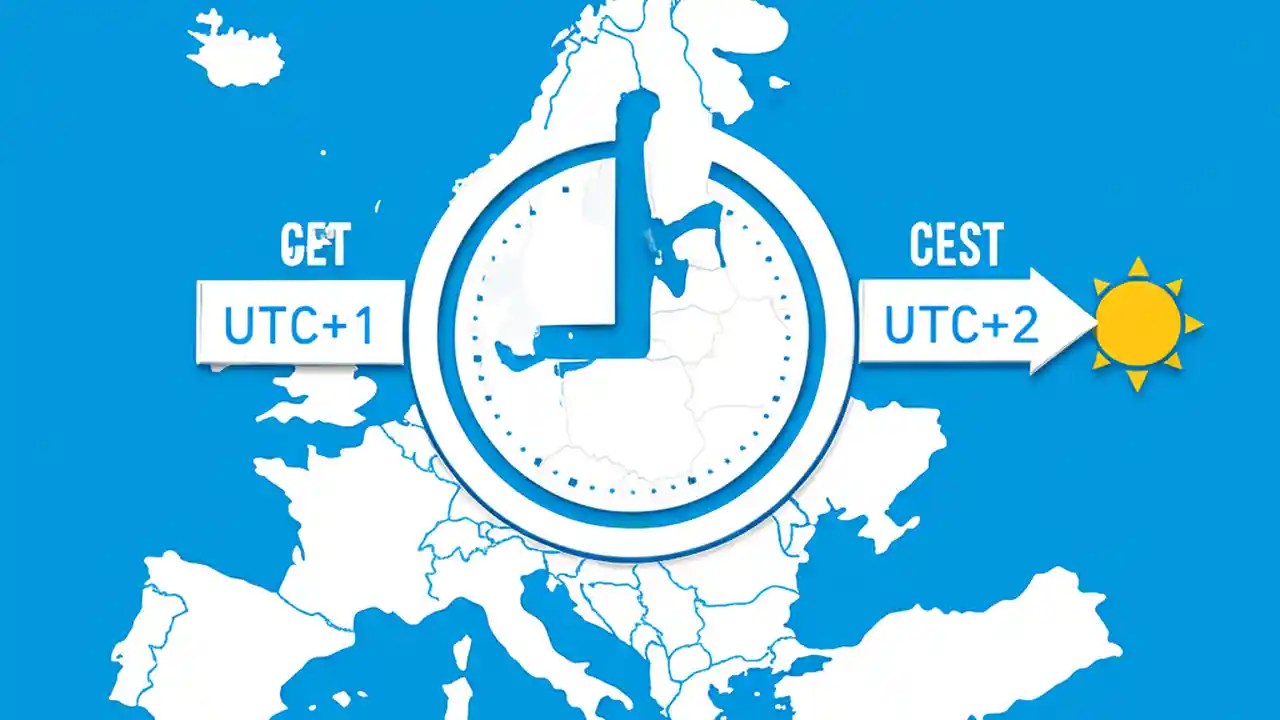 CET

UTC+1

CEST

UTC+2