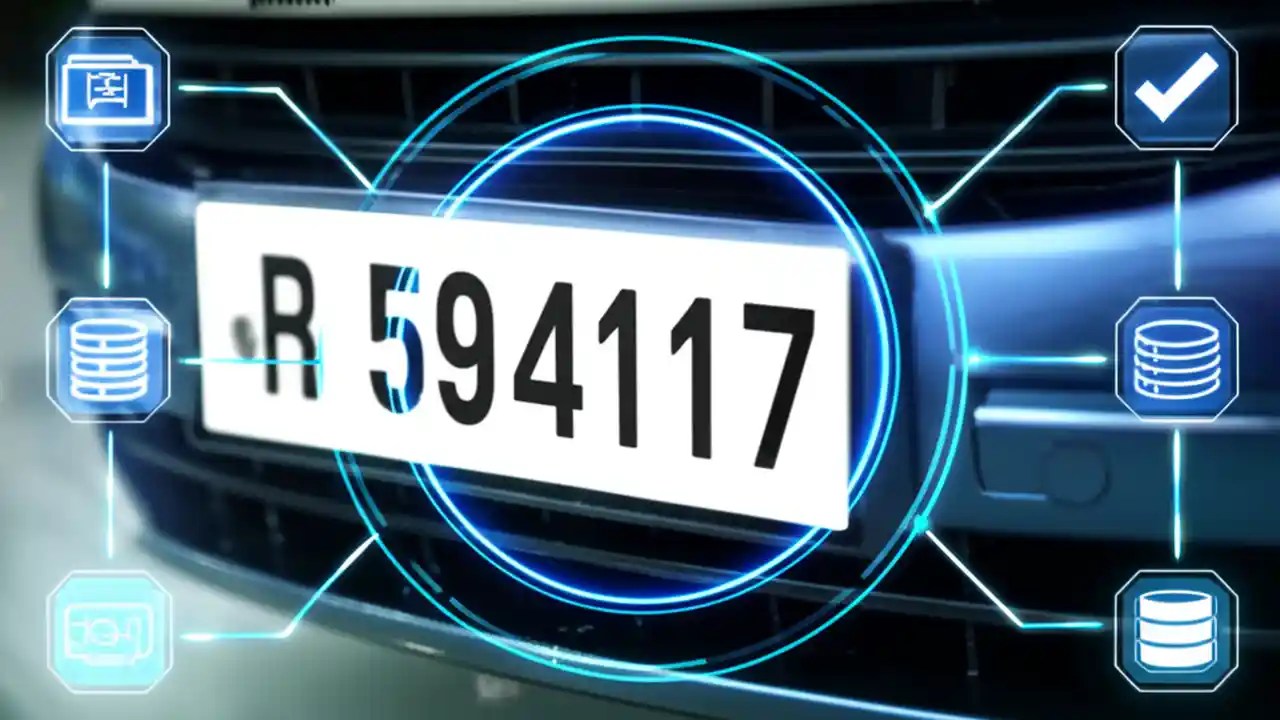 R 594117