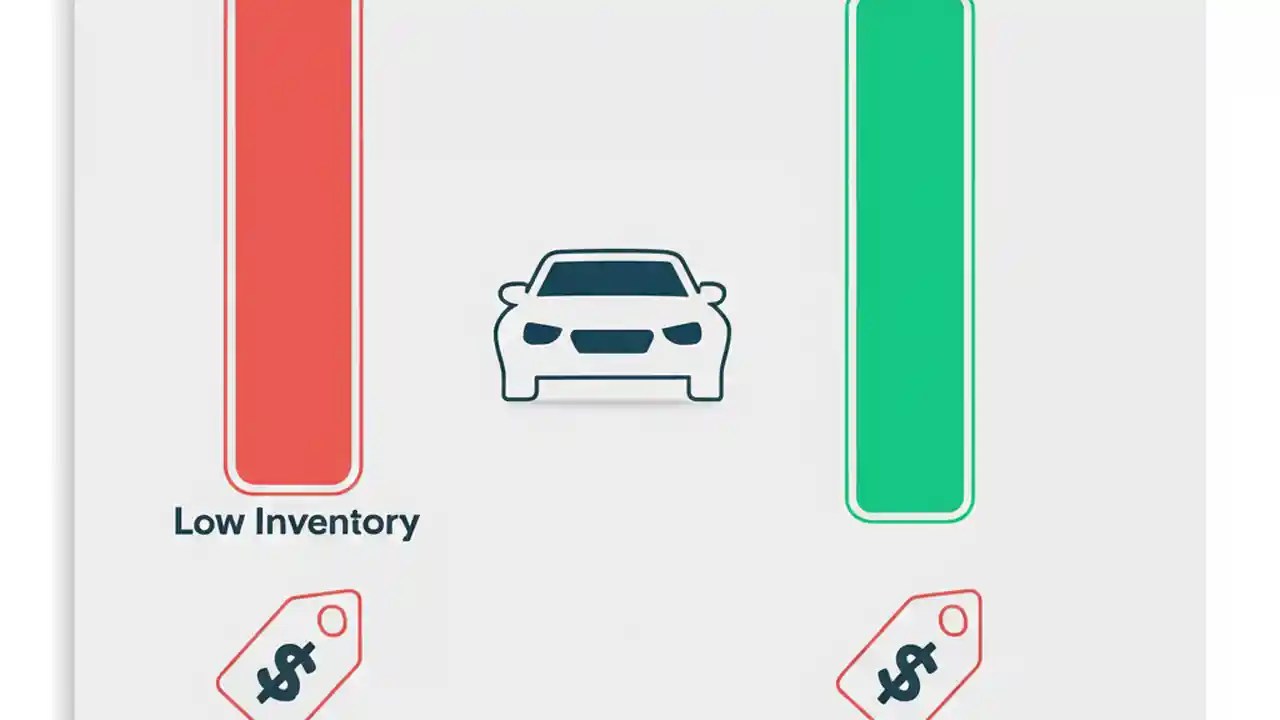 Low Inventory

$

$