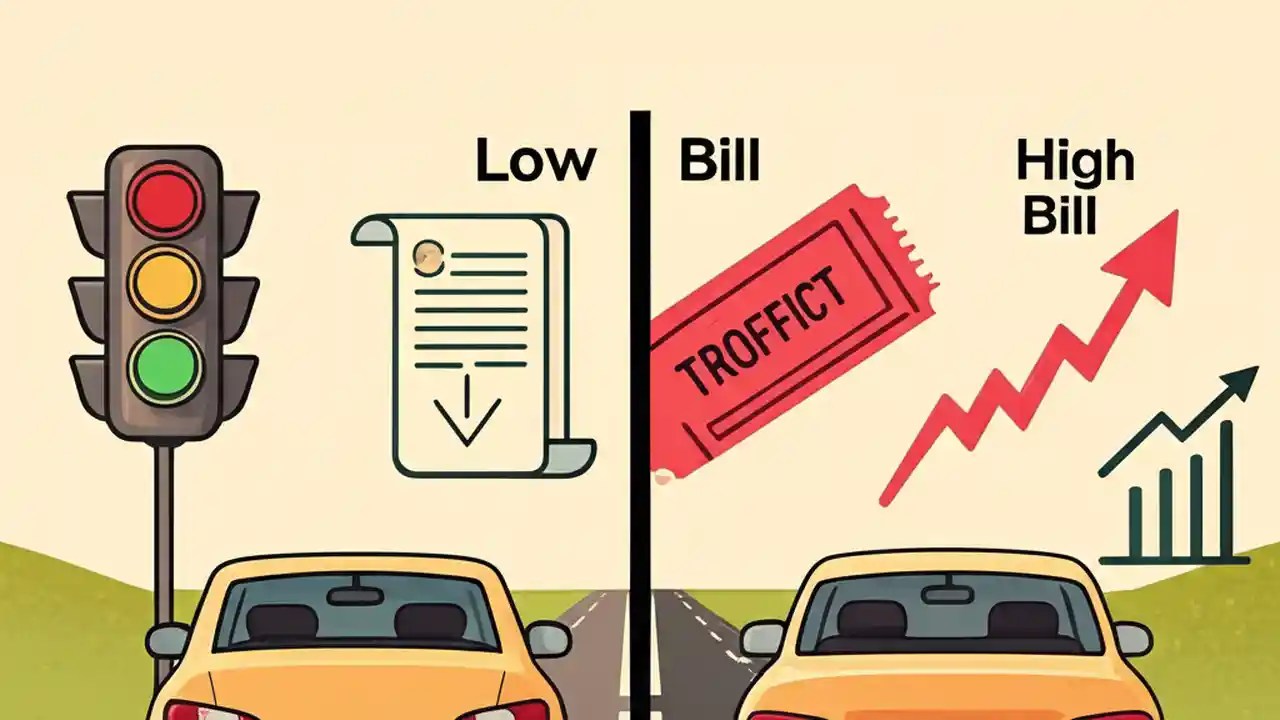 Low

Bill

High Bill

TROFFICT