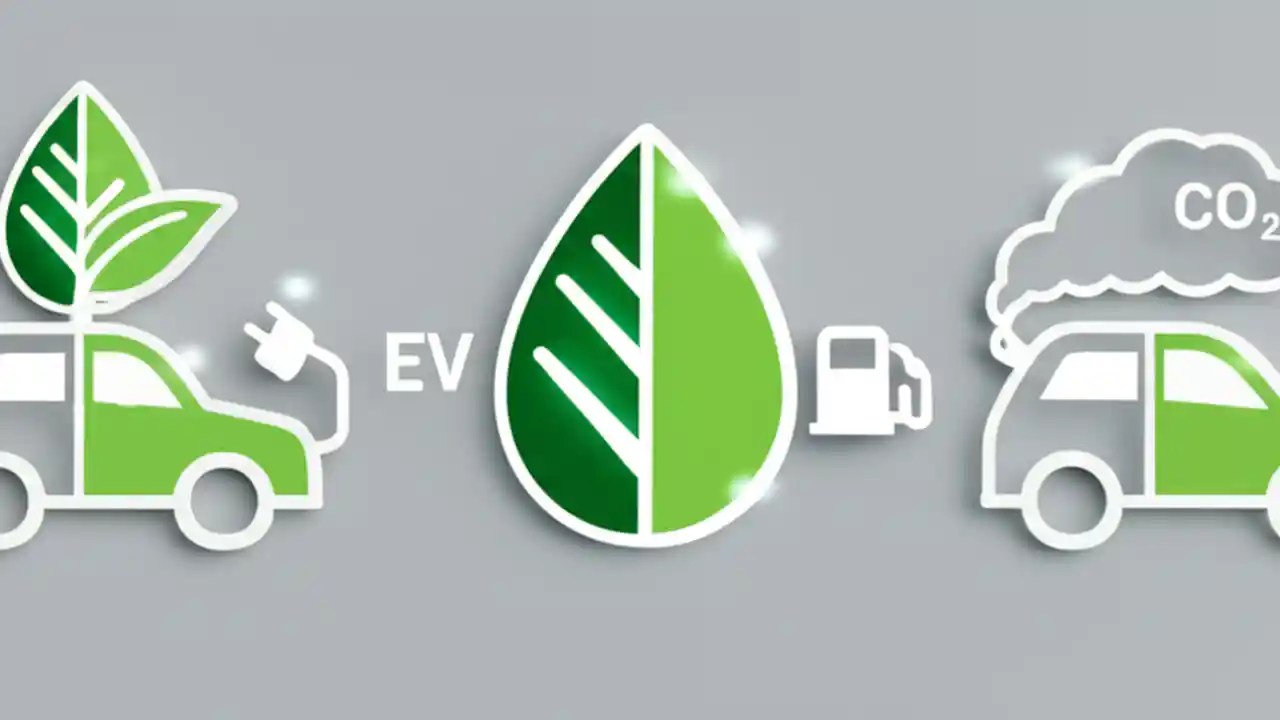 EV

$CO_2$