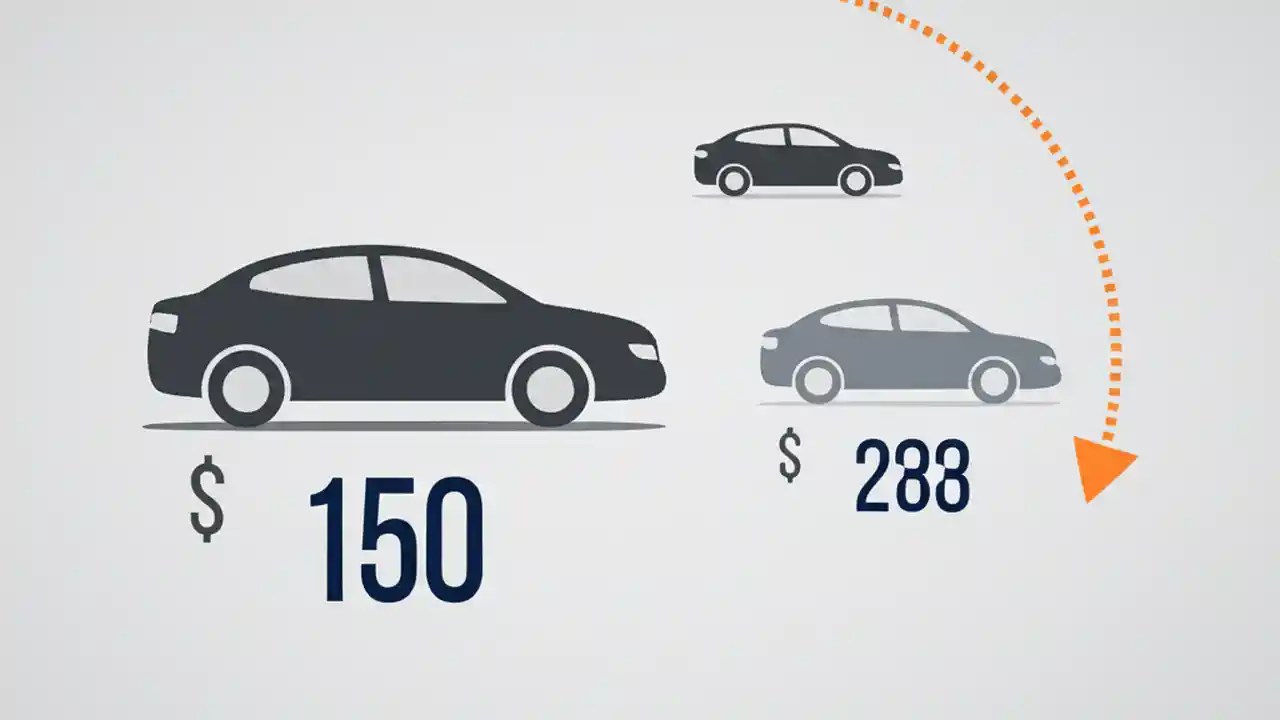 $ 150

$ 288