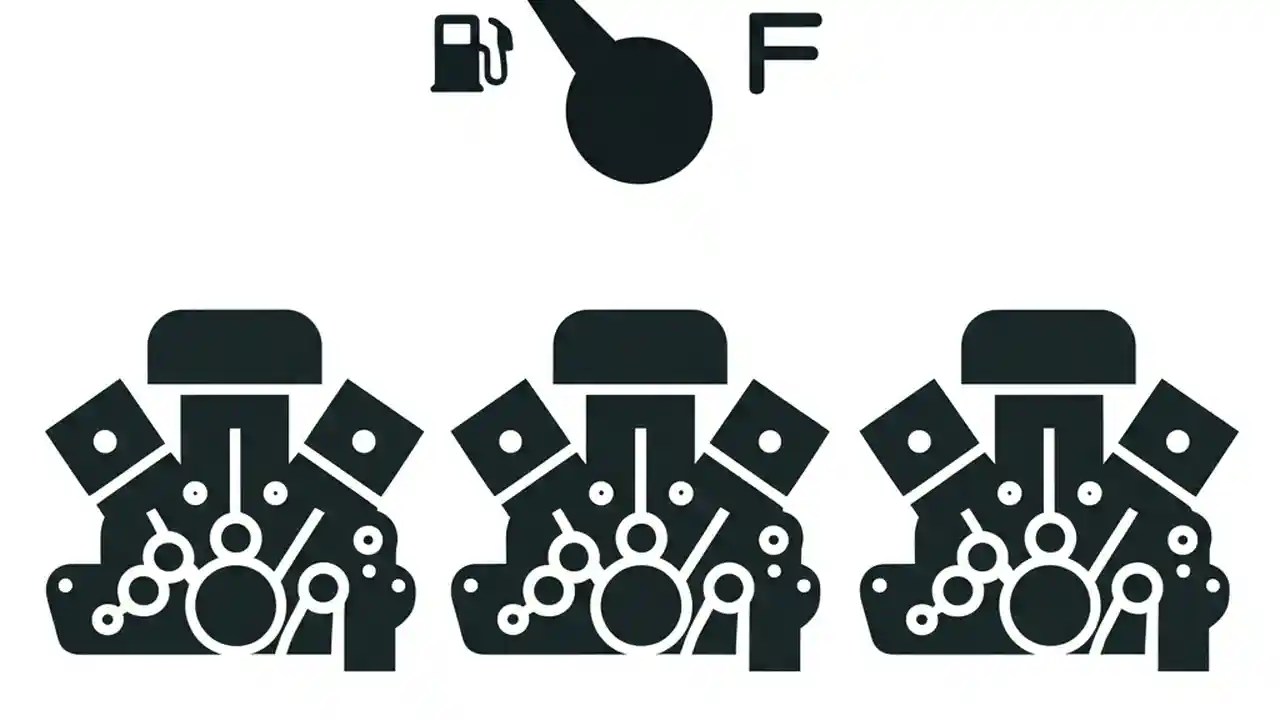 F