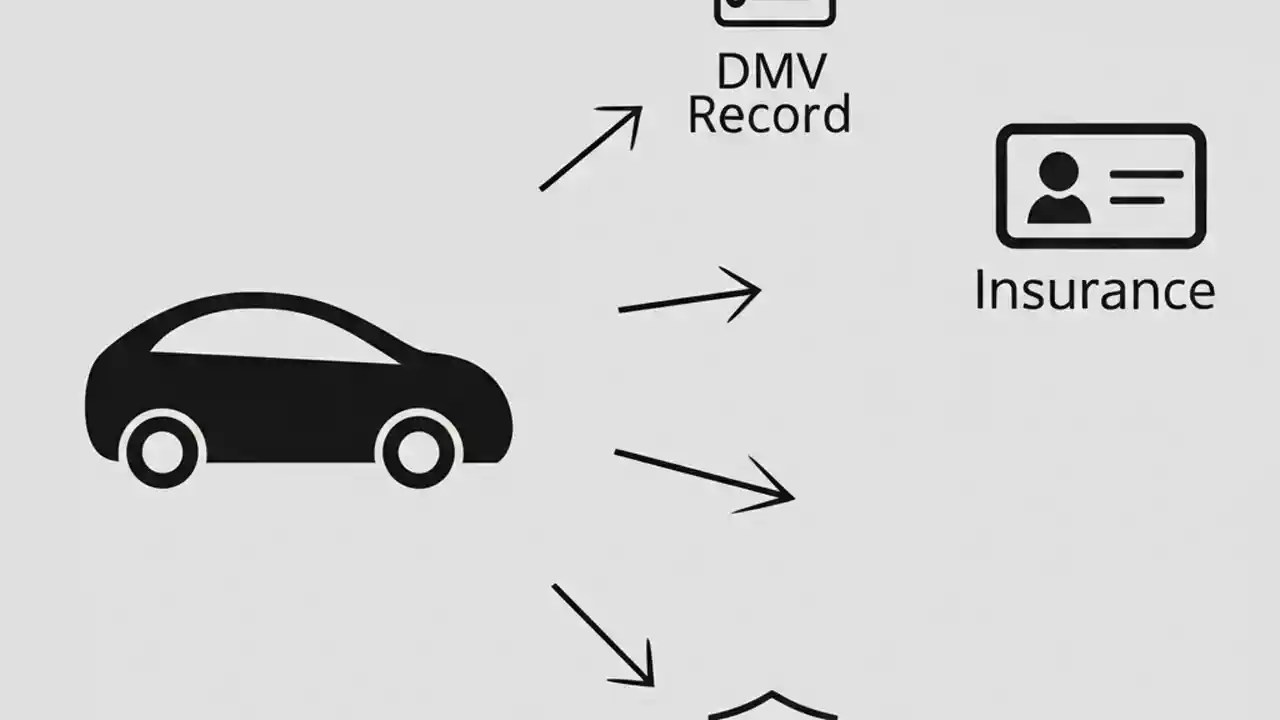 DMV
Record

Insurance