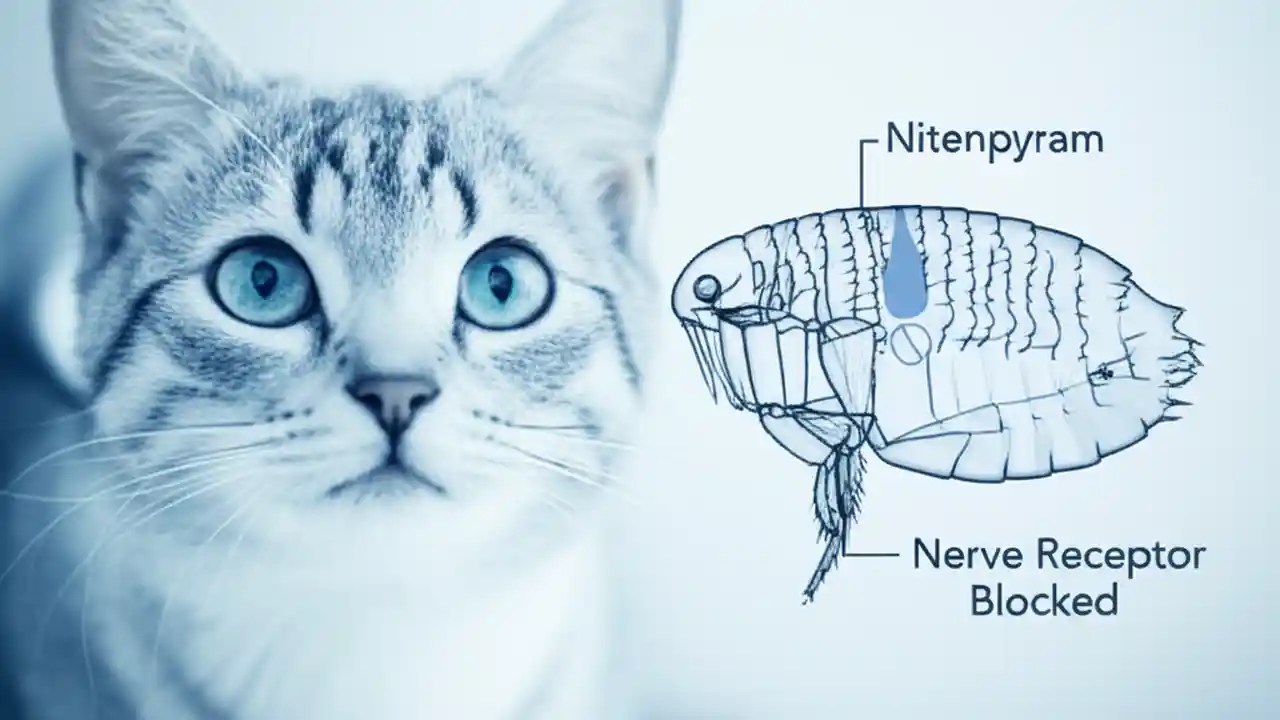 Nitenpyram

Nerve Receptor Blocked