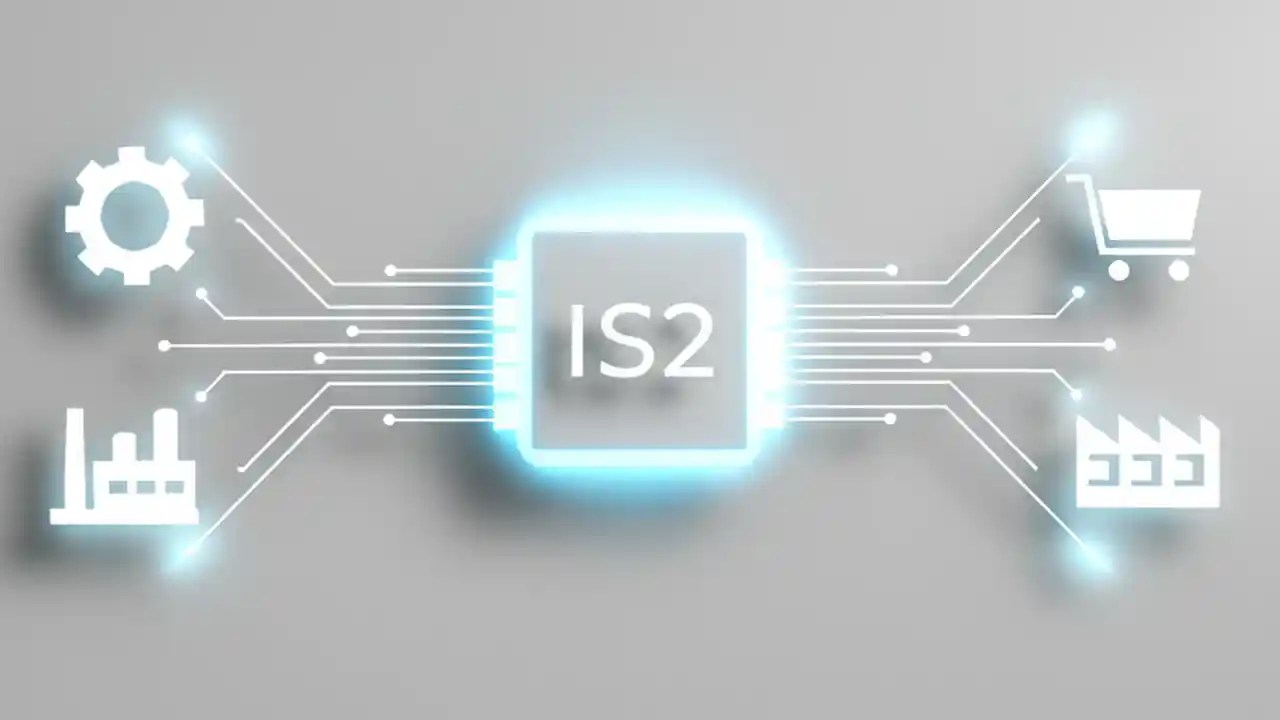 IS2