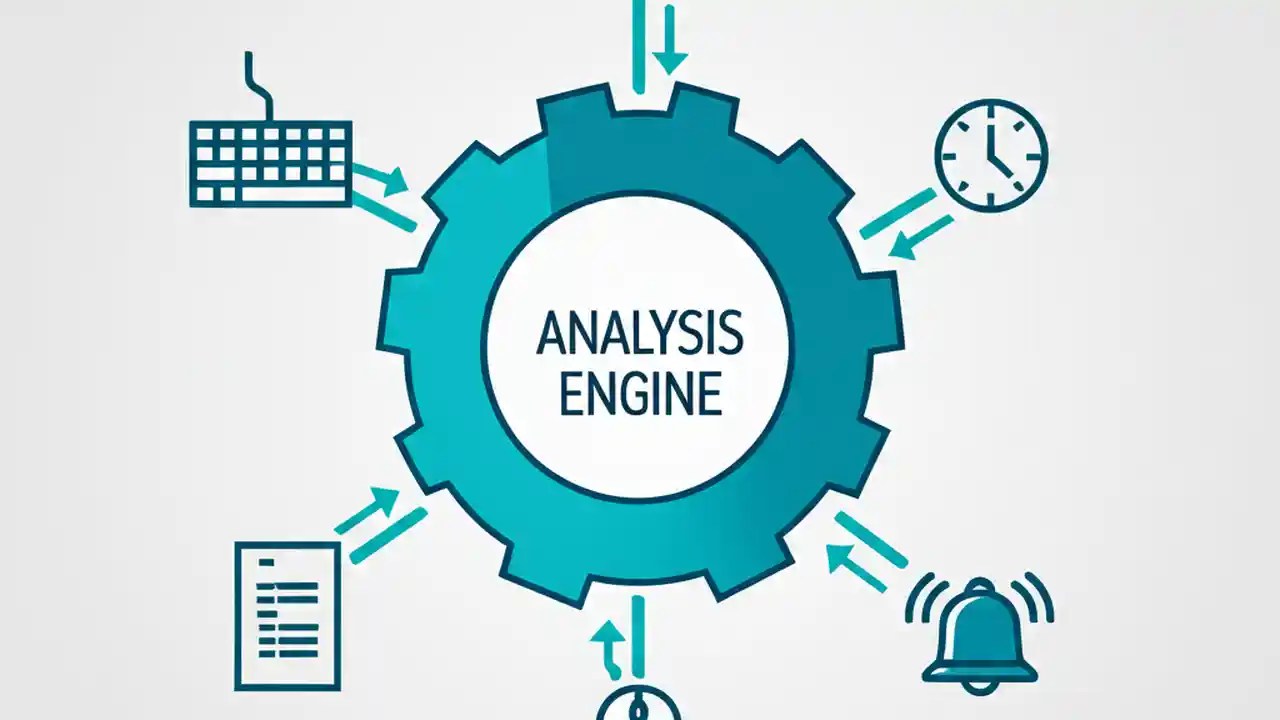 ANALYSIS ENGINE