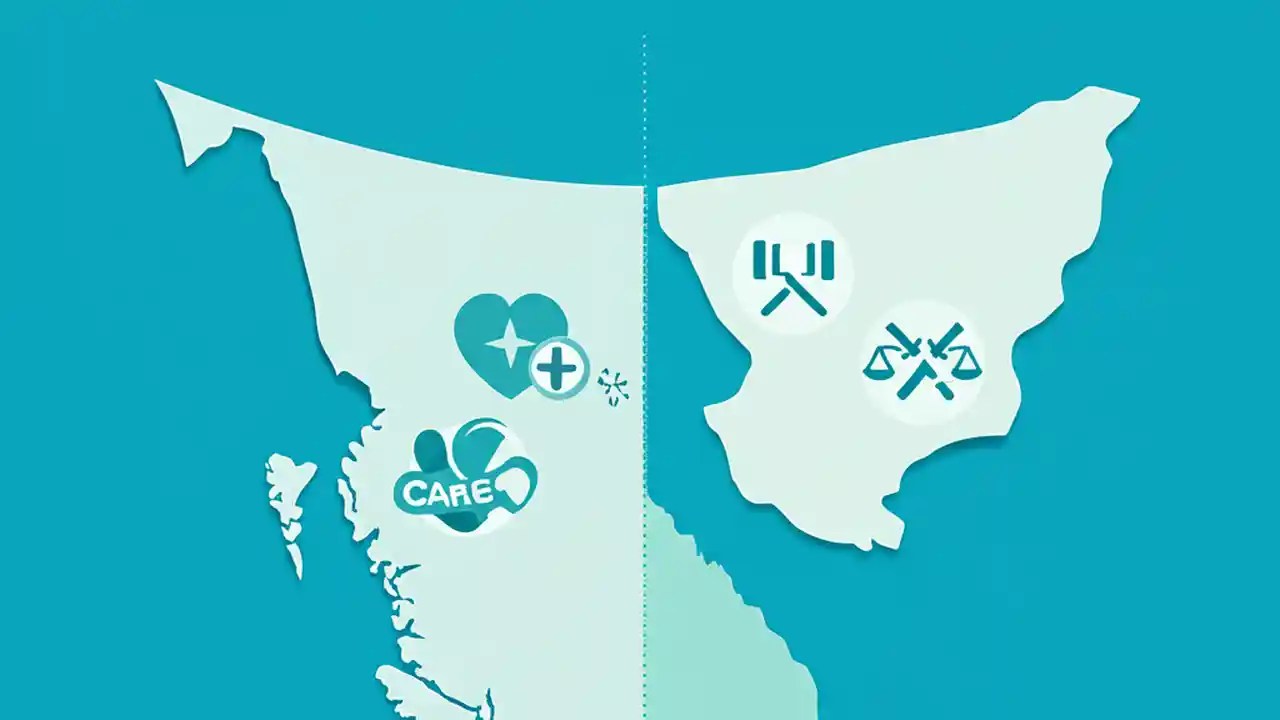 CARE