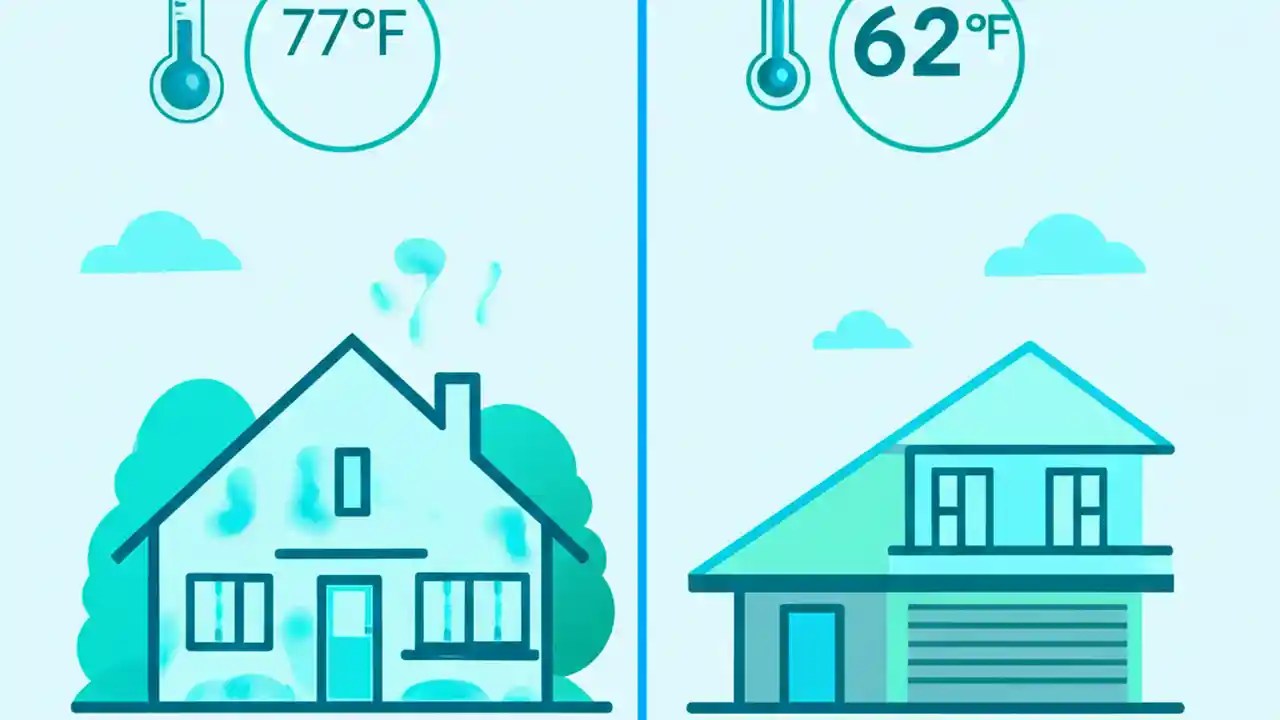 77°F

62°F