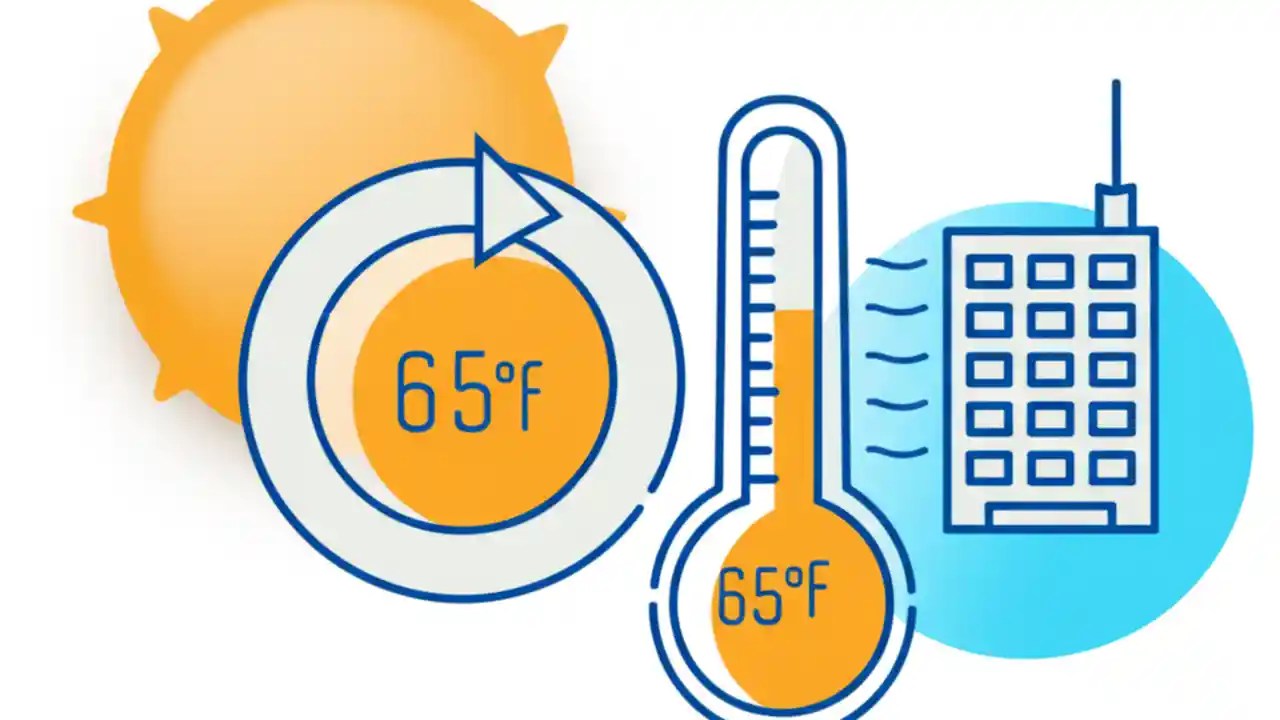 65°F

65°F