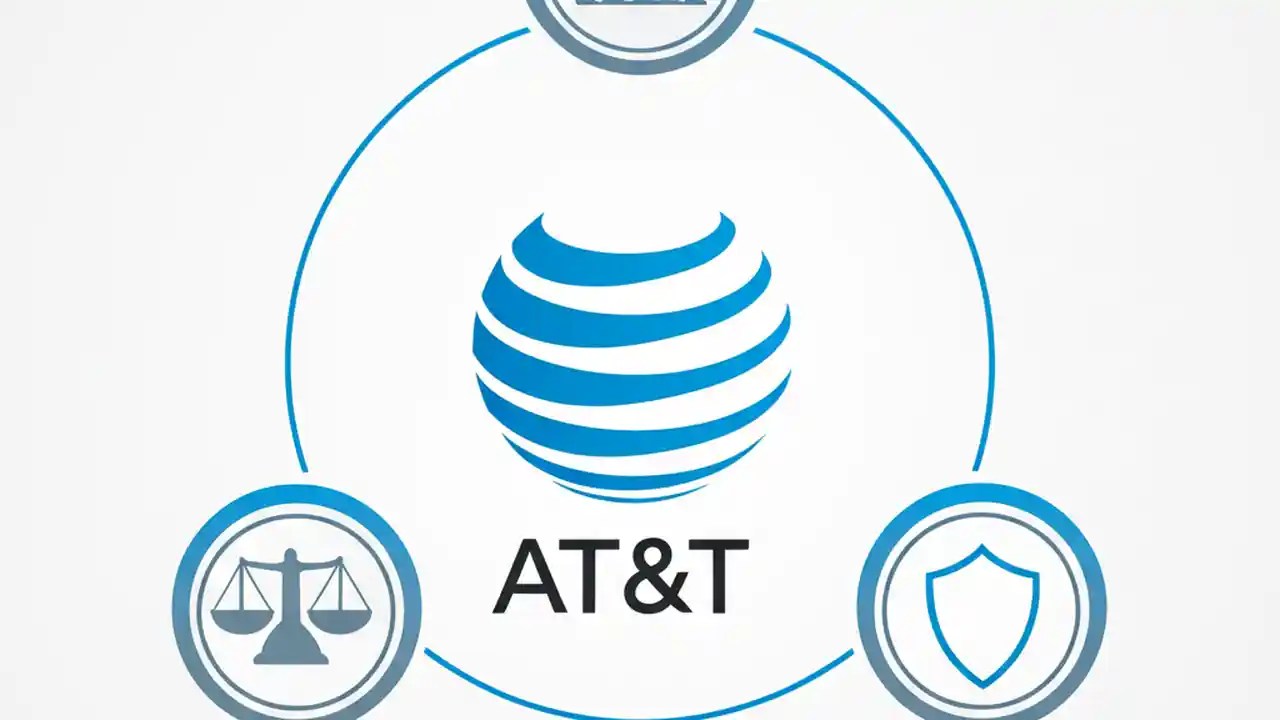 AT&T