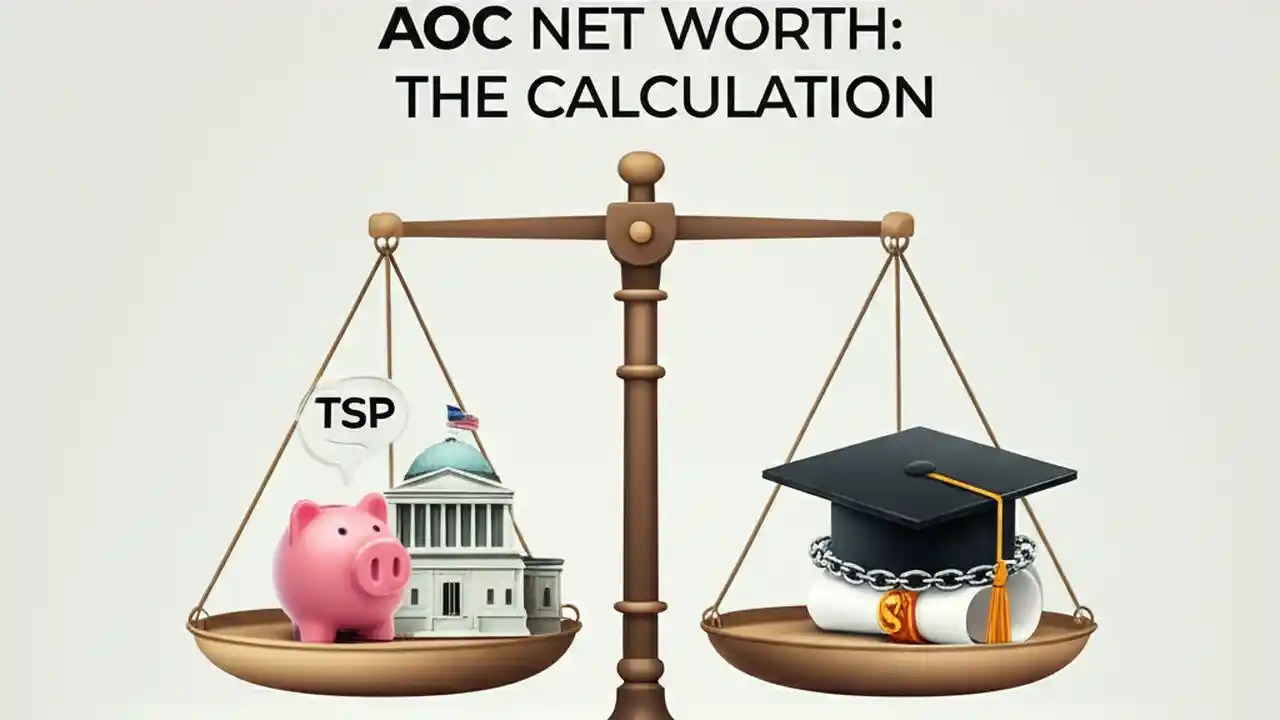 AOC NET WORTH:
THE CALCULATION

TSP

$