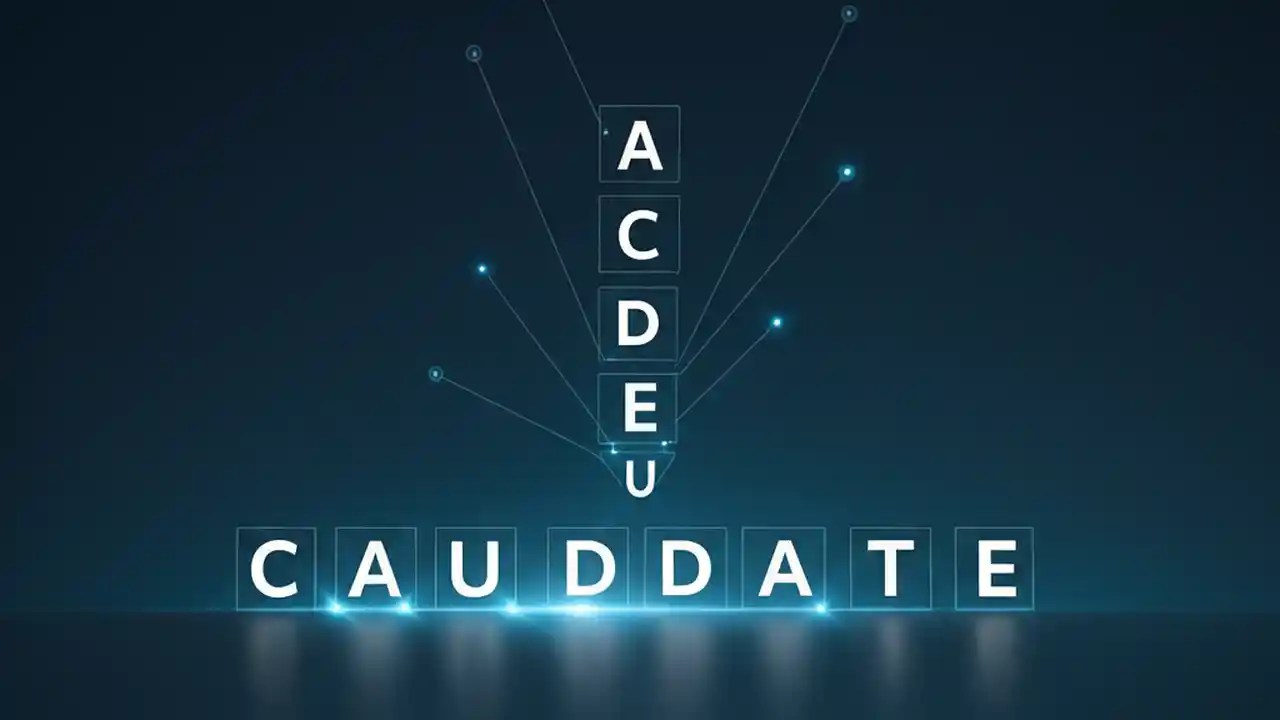 A
C
D
E
U

C A U D D A T E