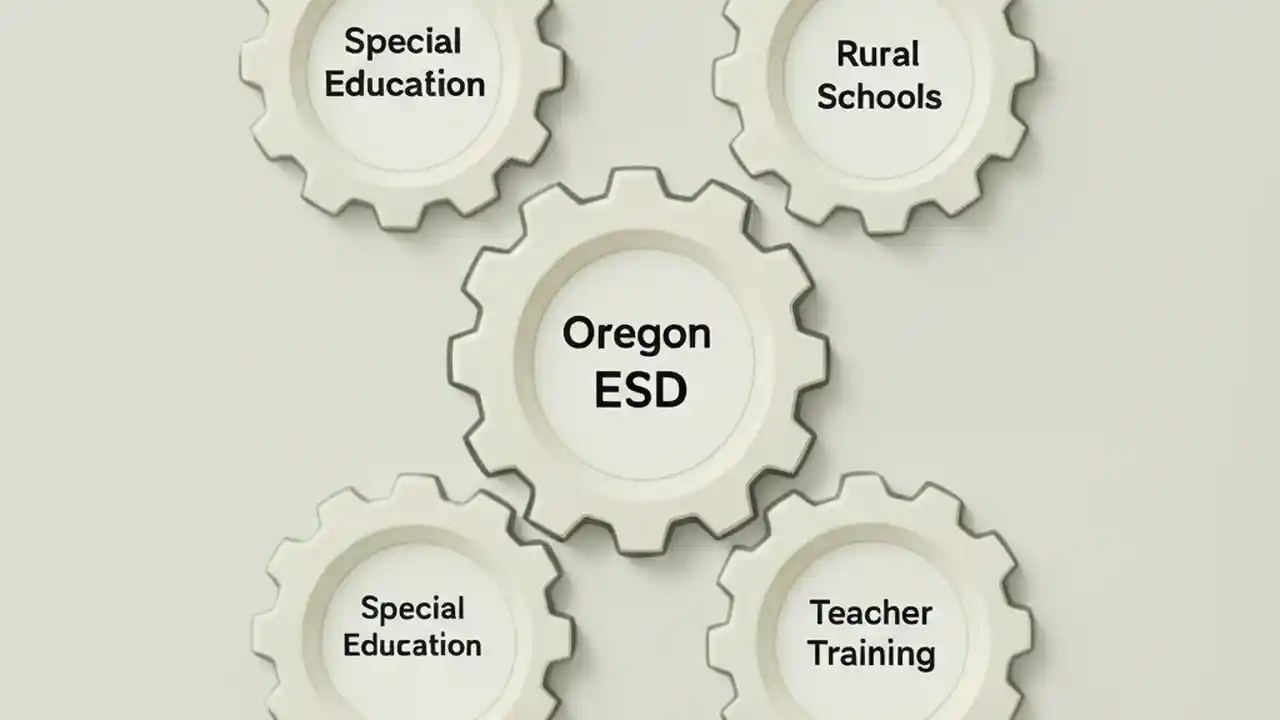 Special Education

Rural Schools

Oregon ESD

Special Education

Teacher Training