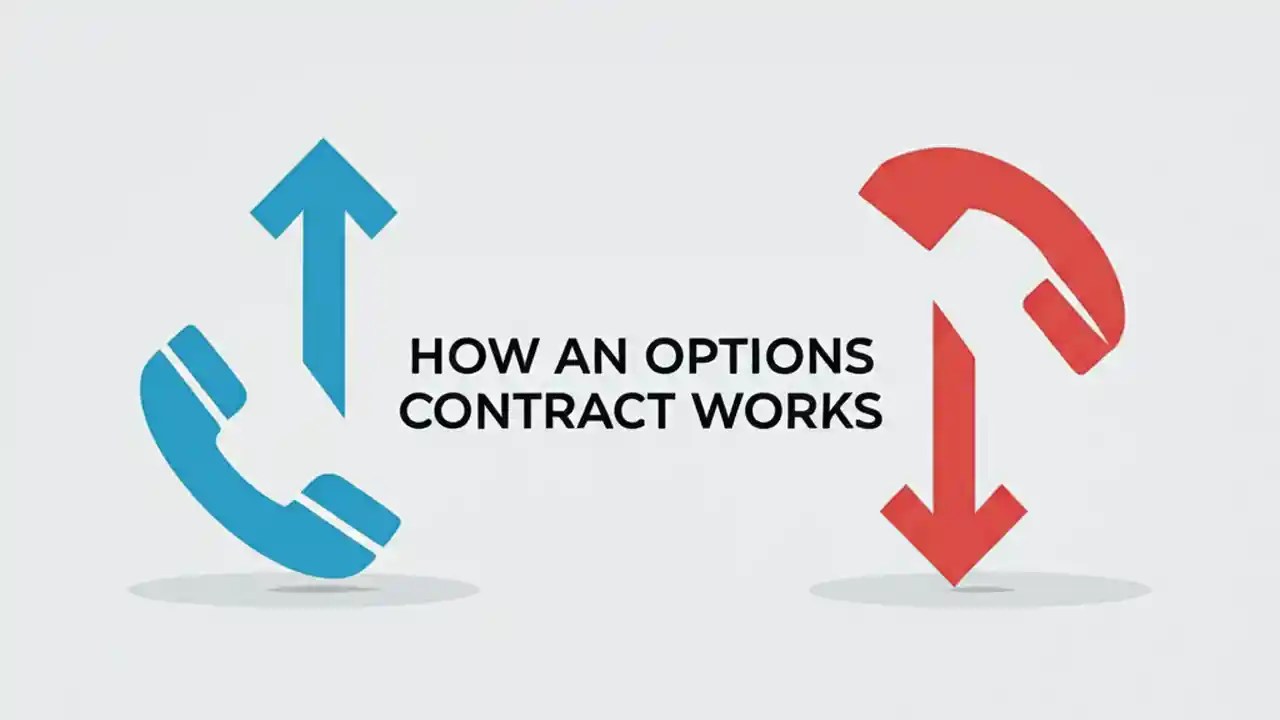 HOW AN OPTIONS CONTRACT WORKS