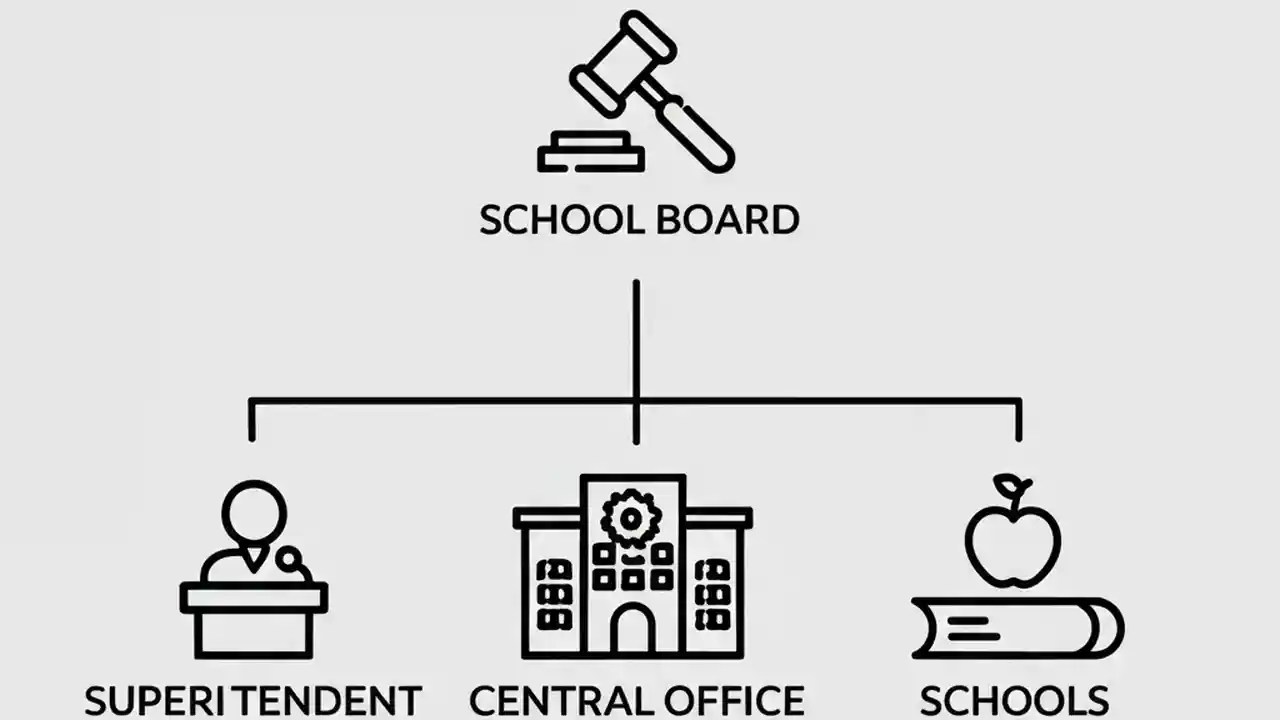 SCHOOL BOARD

SUPERI TENDENT

CENTRAL OFFICE

SCHOOLS