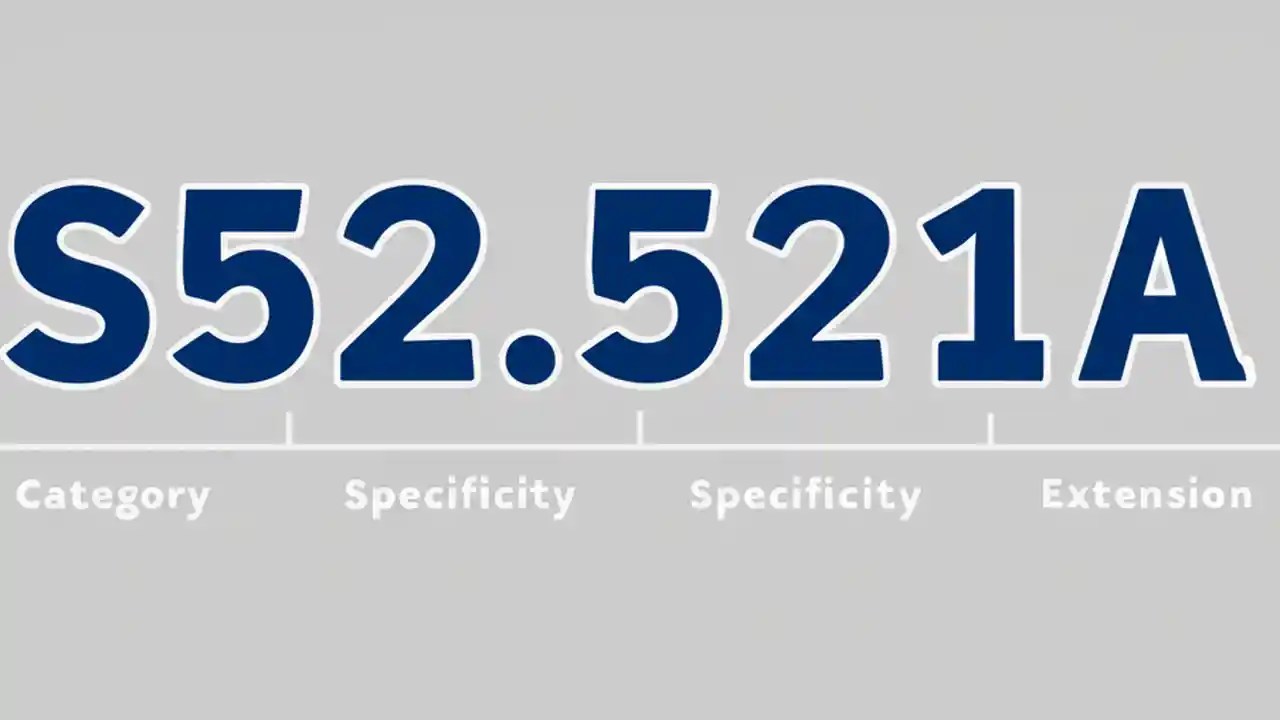 S52.521A

Category Specificity Specificity Extension