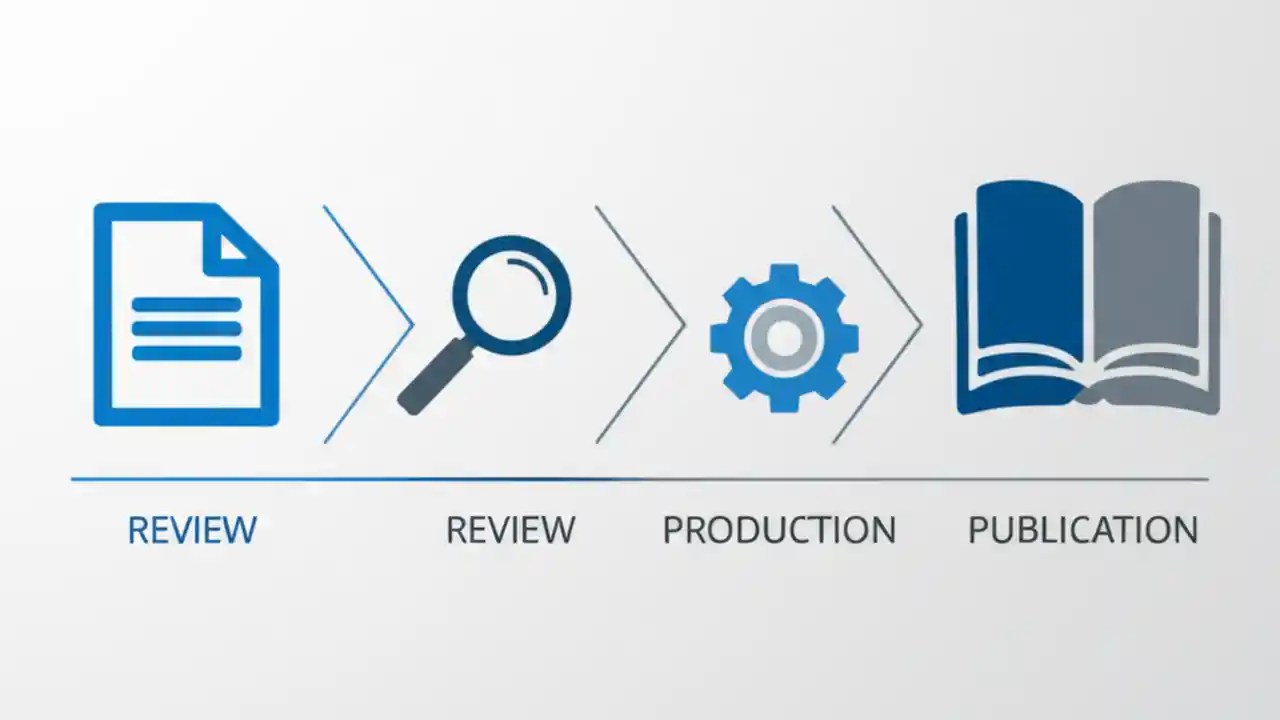 REVIEW

REVIEW

PRODUCTION

PUBLICATION