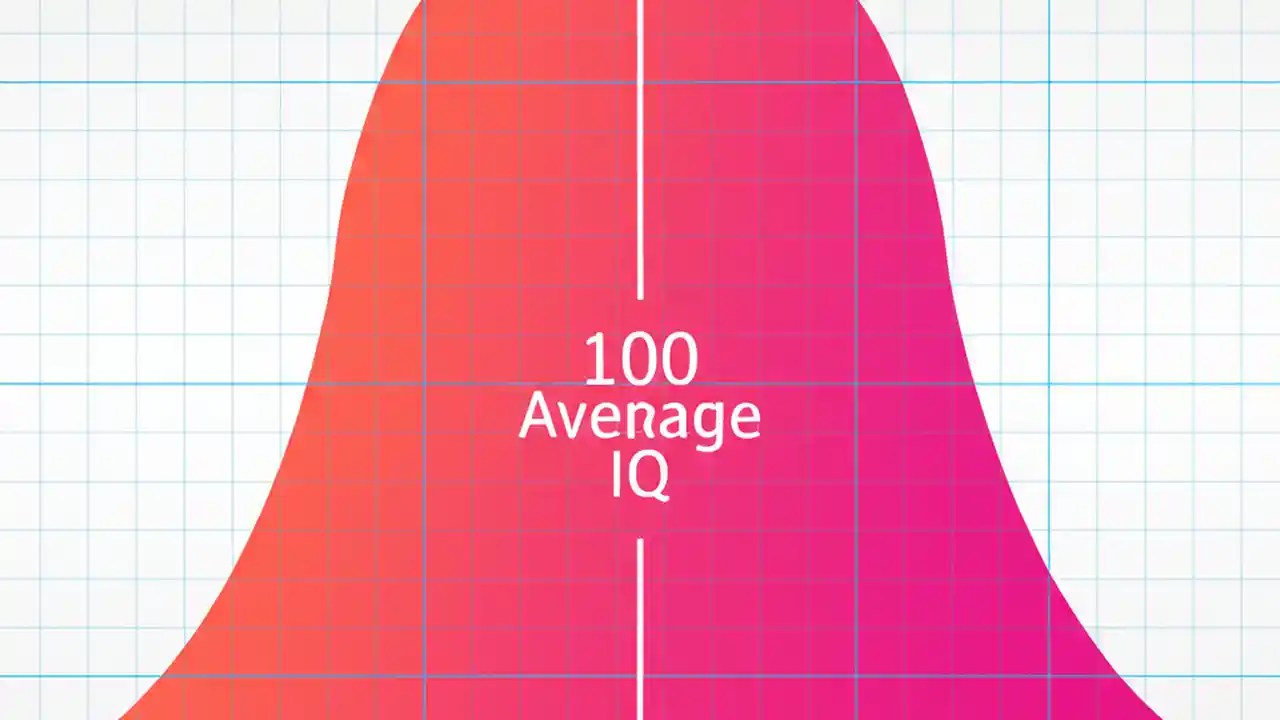 100
Avenage
IQ