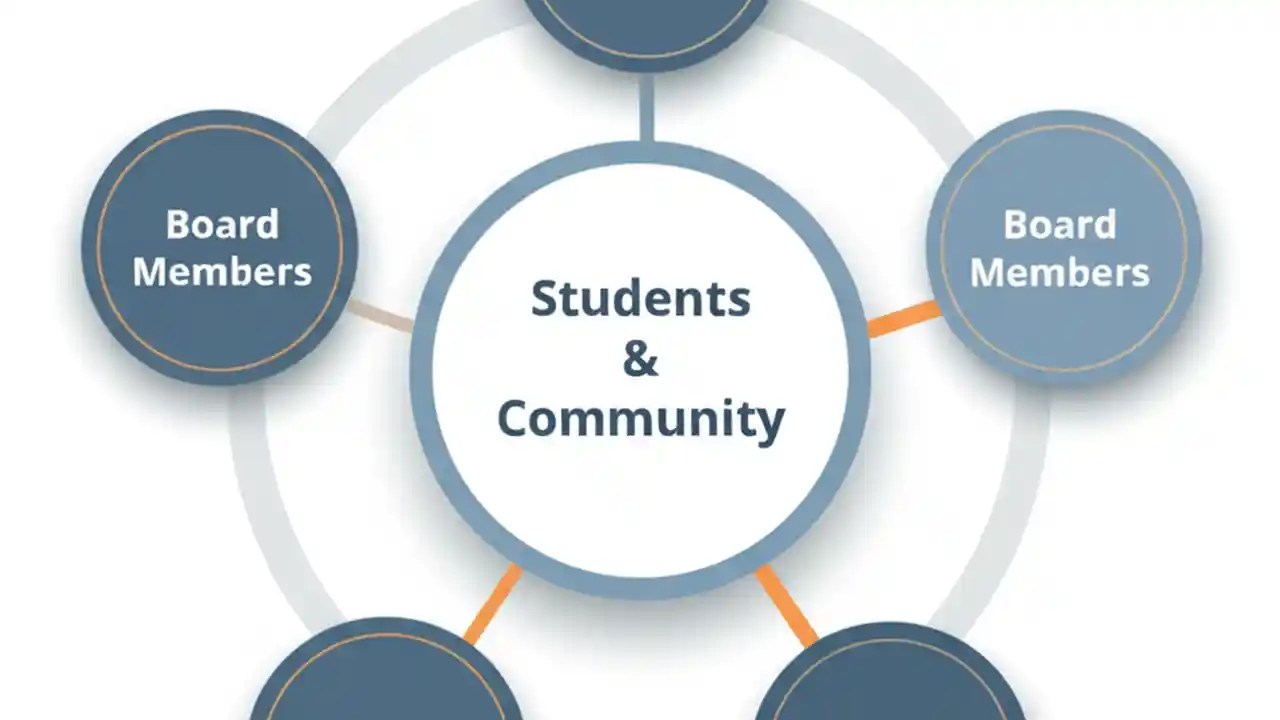 Board Members

Students & Community

Board Members