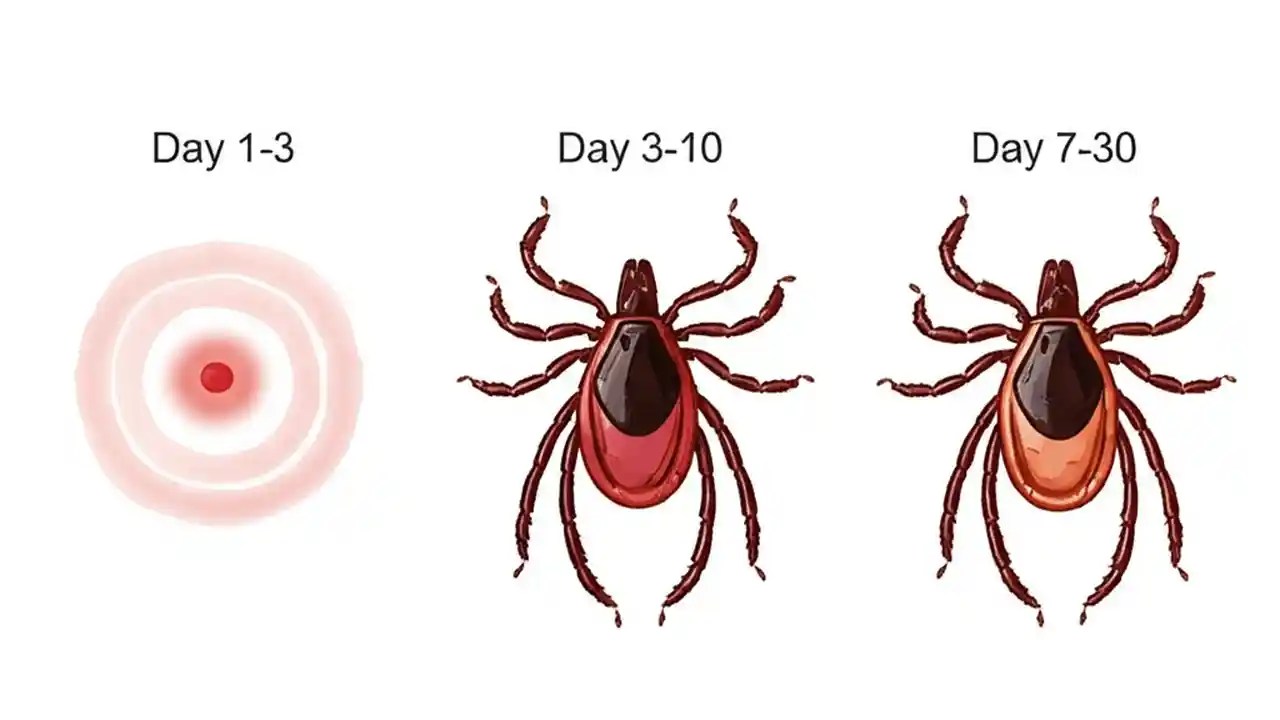 Day 1-3

Day 3-10

Day 7-30