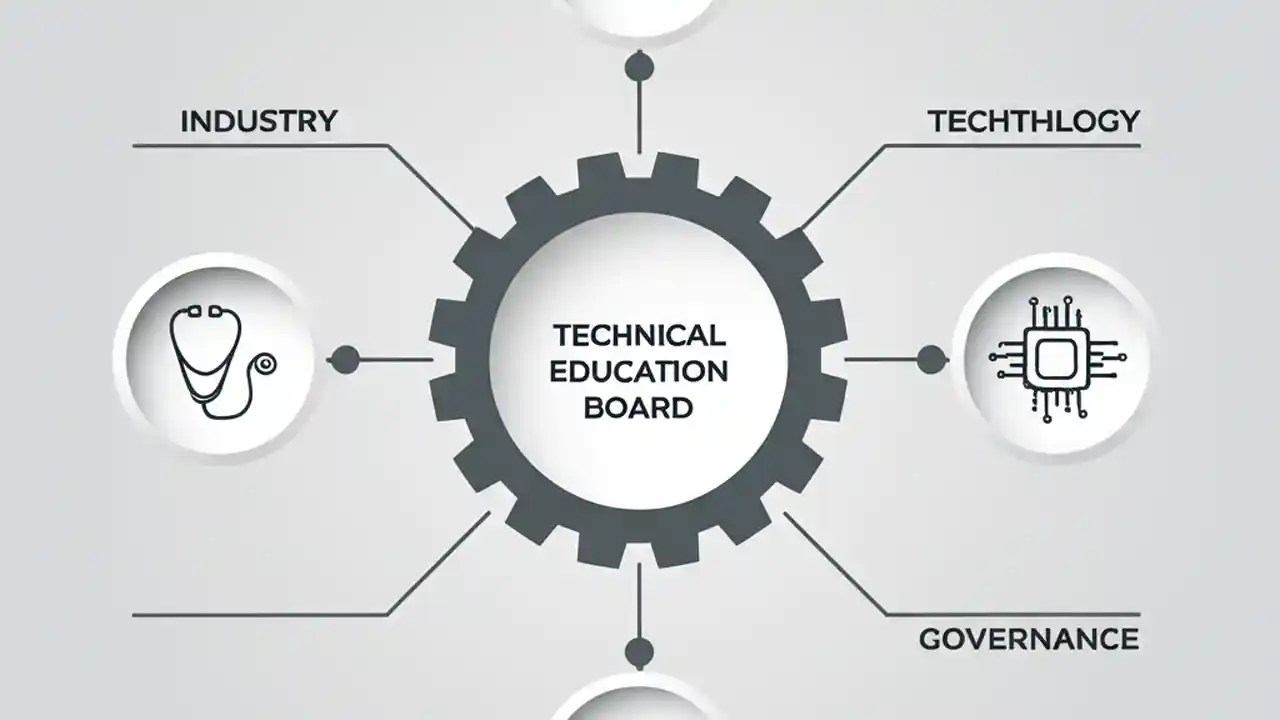 INDUSTRY

TECHTHLOGY

TECHNICAL EDUCATION BOARD

GOVERNANCE