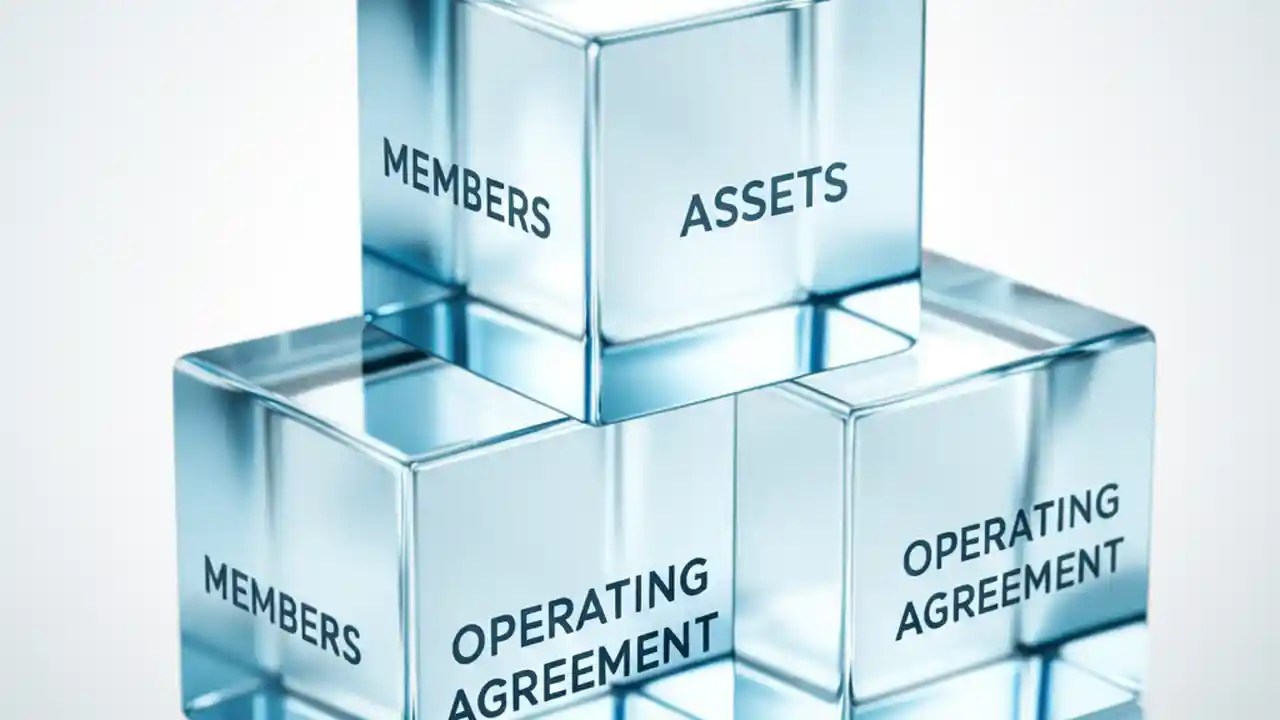 MEMBERS

ASSETS

MEMBERS

OPERATING AGREEMENT

OPERATING AGREEMENT