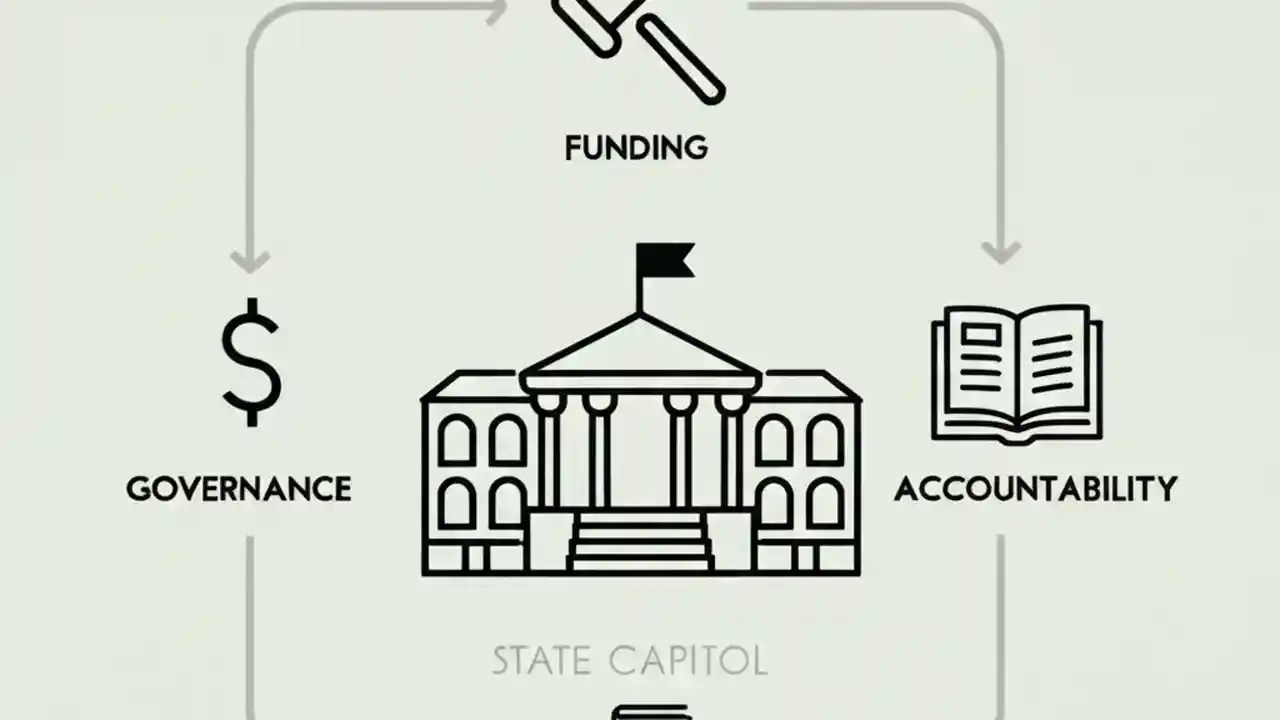 FUNDING

$

GOVERNANCE

ACCOUNTABILITY

STATE CAPITOL