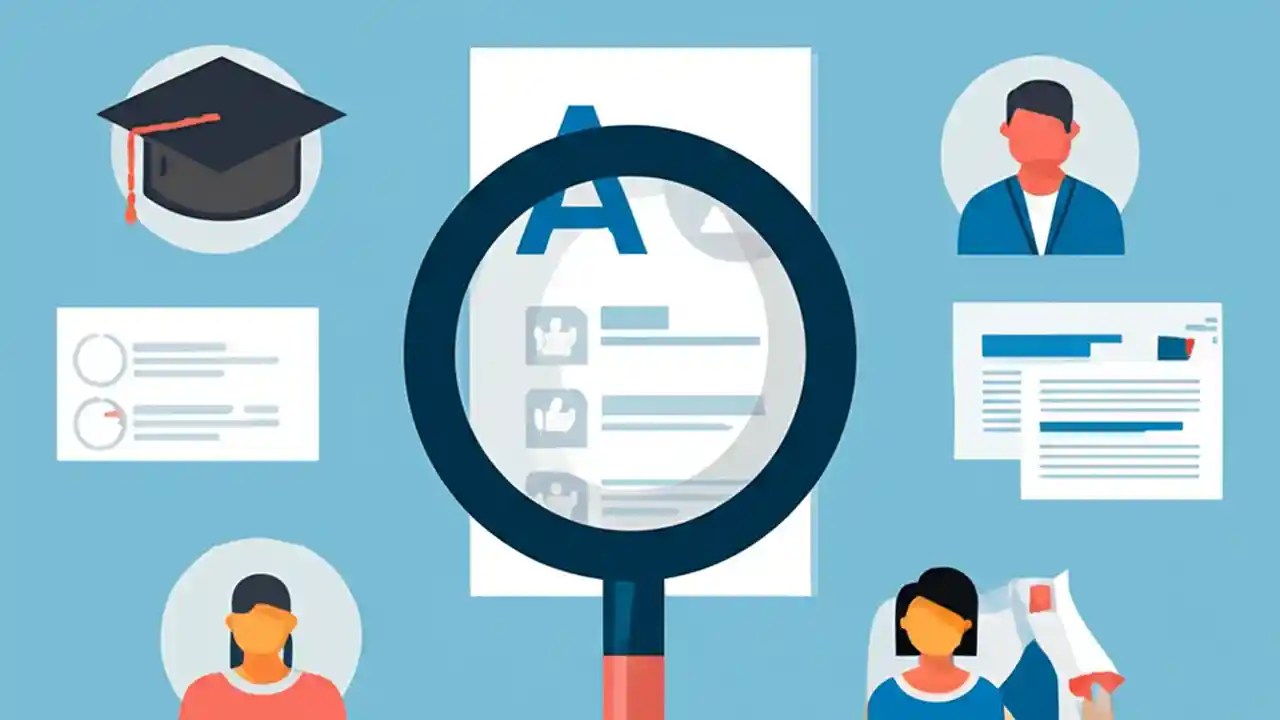 A