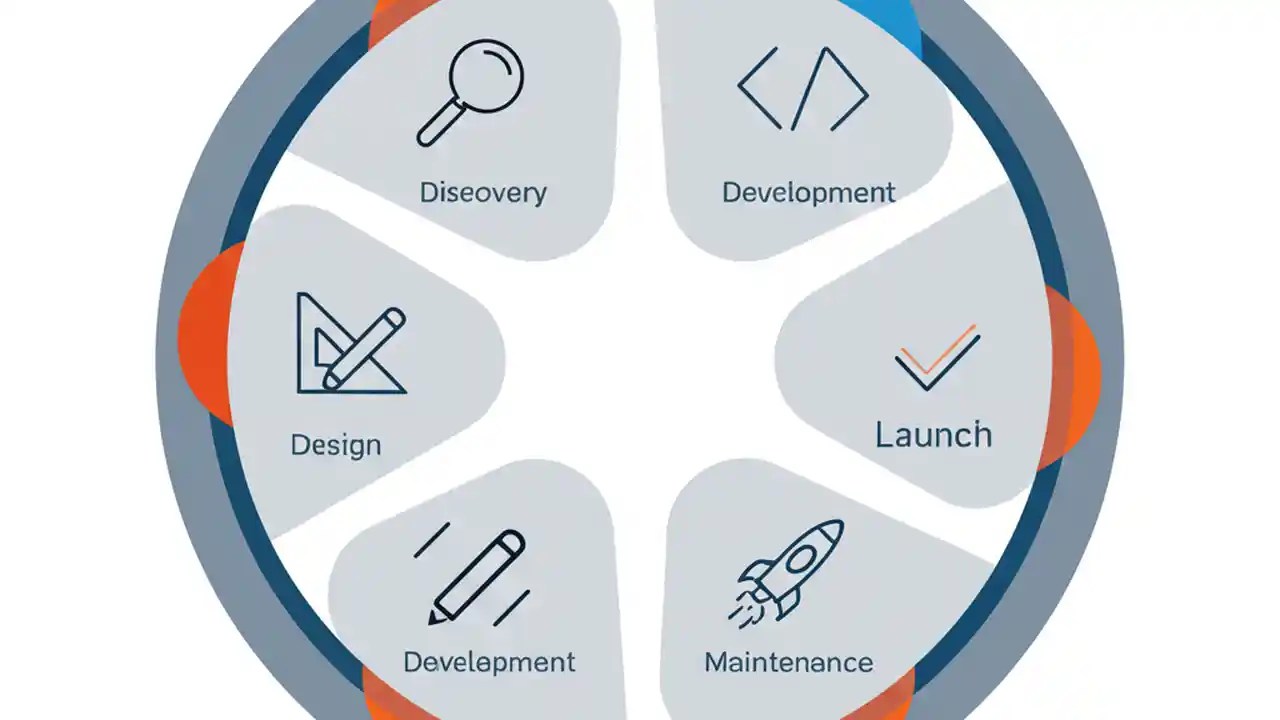 Diseovery

Development

Design

Launch

Development

Maintenance