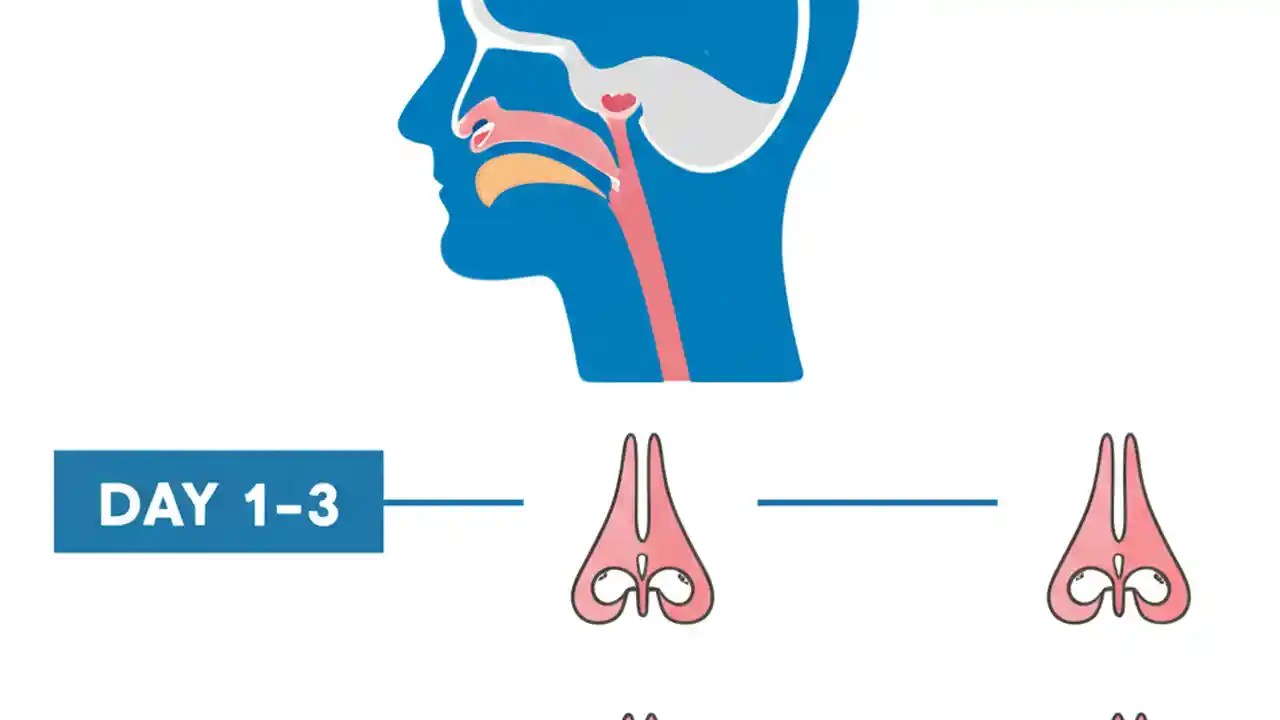 DAY 1–3