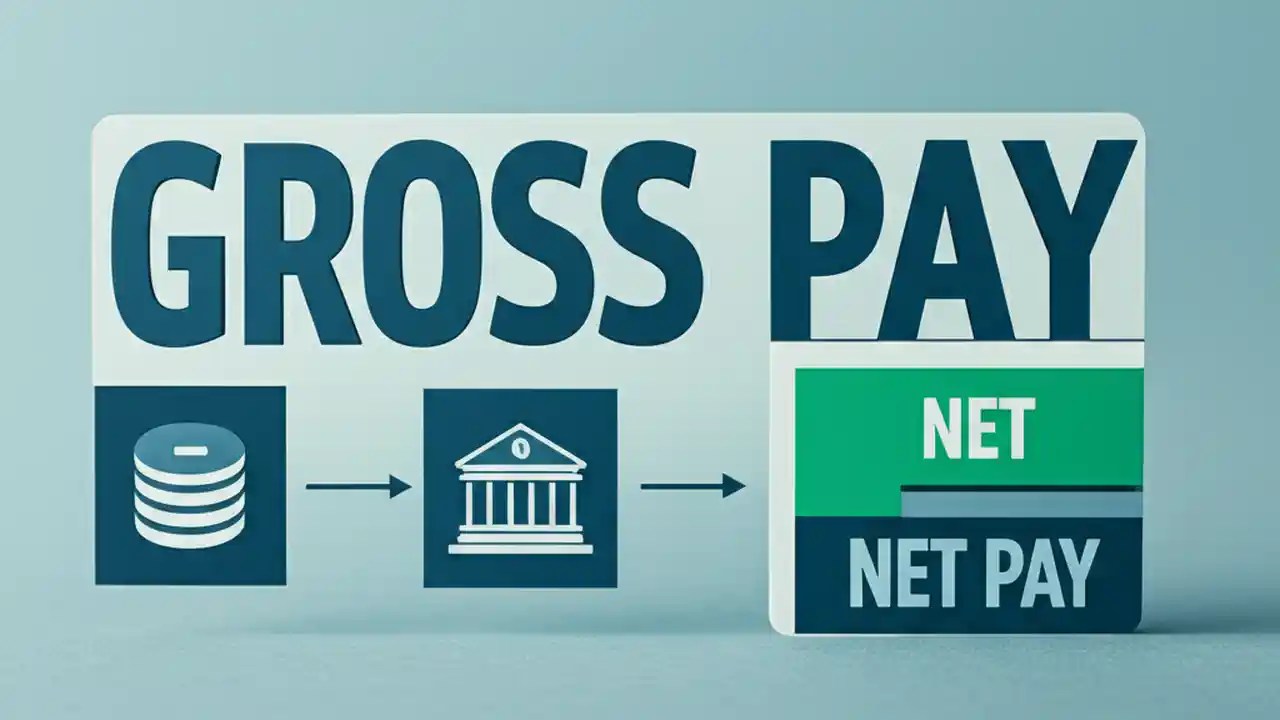 GROSS PAY

NET

NET PAY