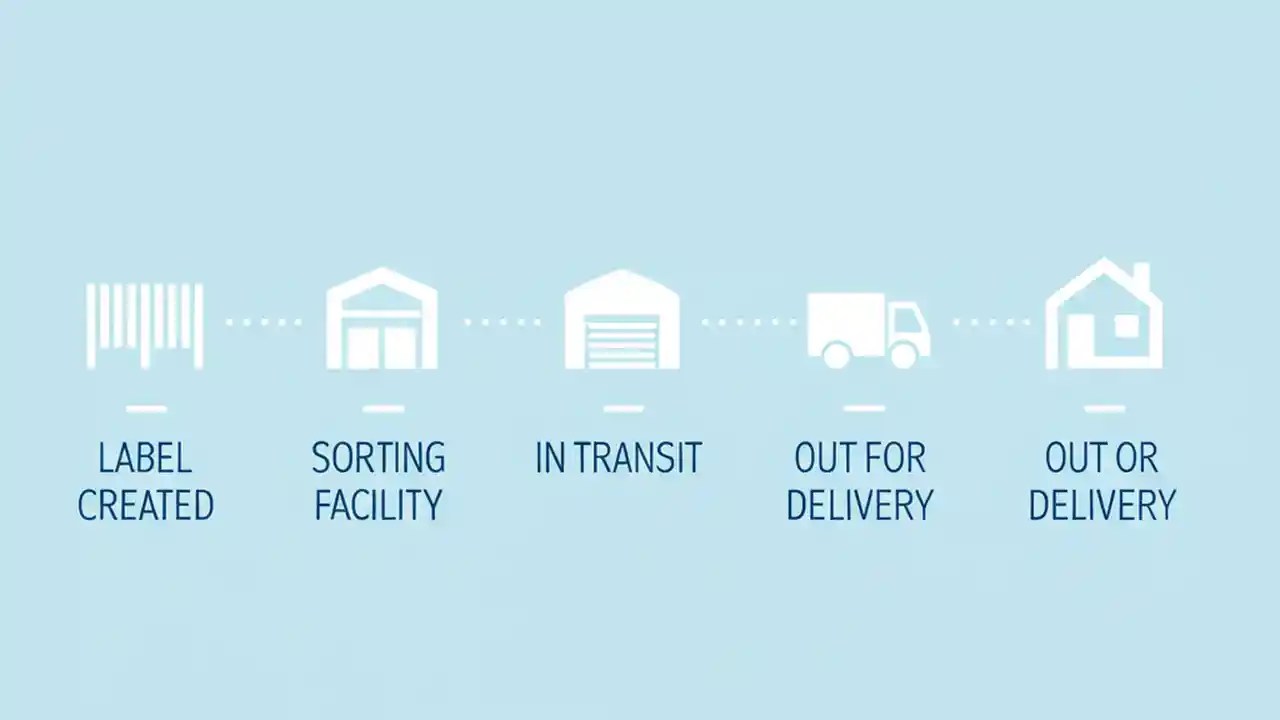 LABEL CREATED

SORTING FACILITY

IN TRANSIT

OUT FOR DELIVERY

OUT OR DELIVERY