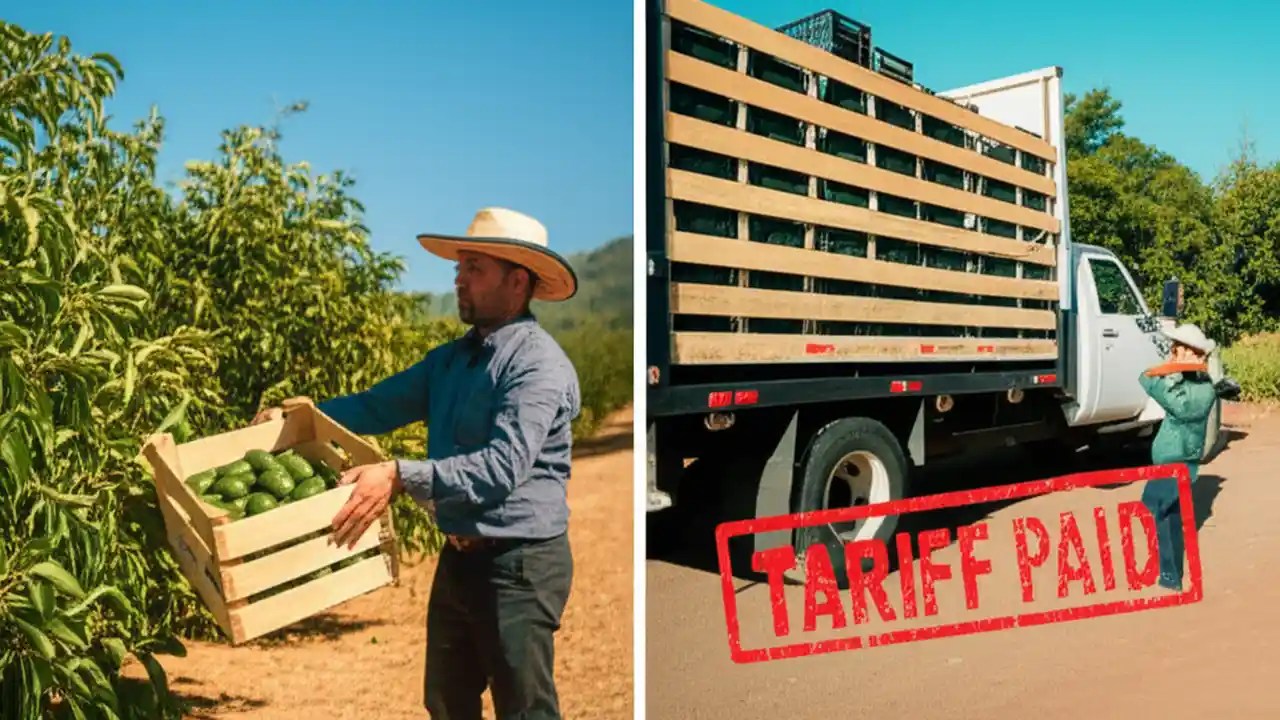 TARIFF PAID