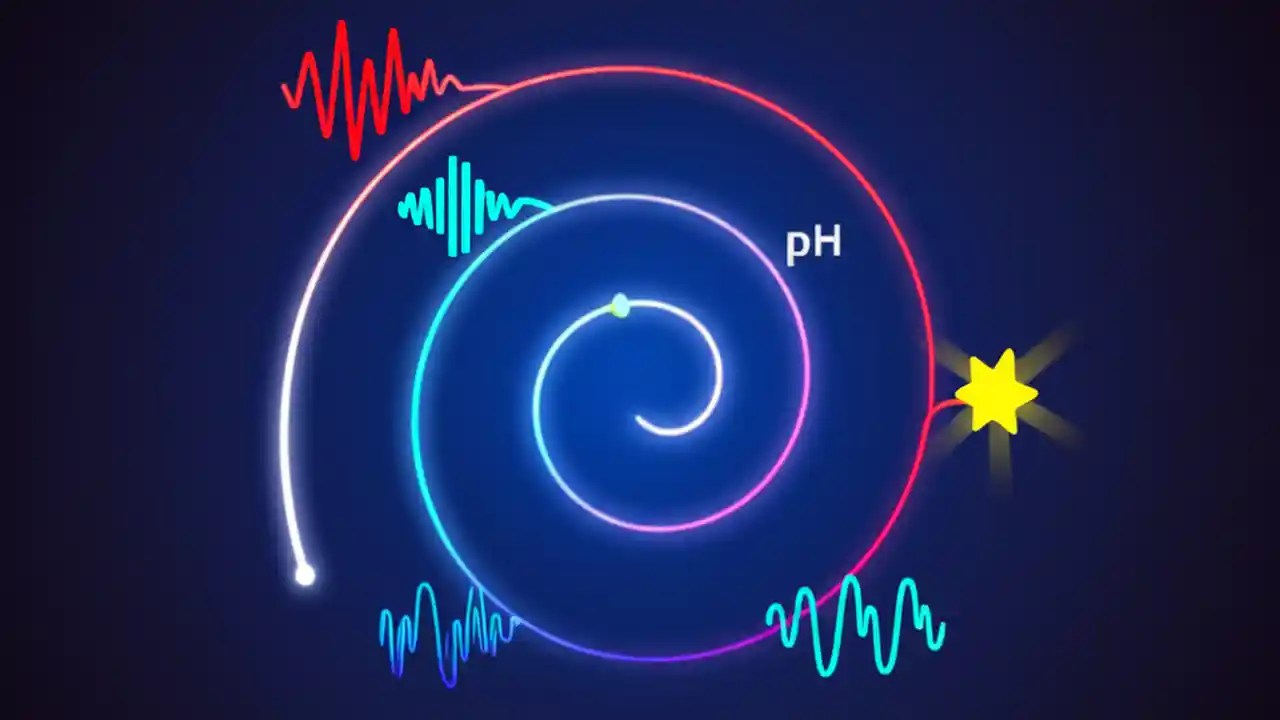 pH