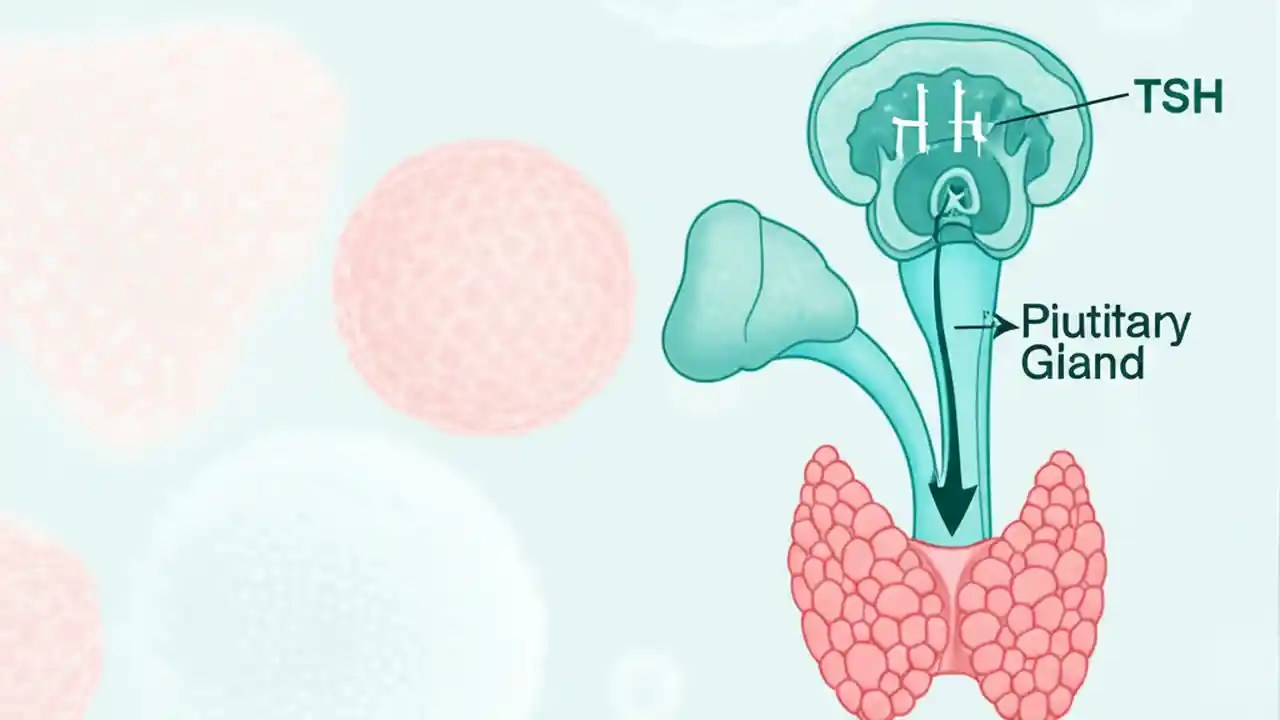 TSH

Piutitary Giand