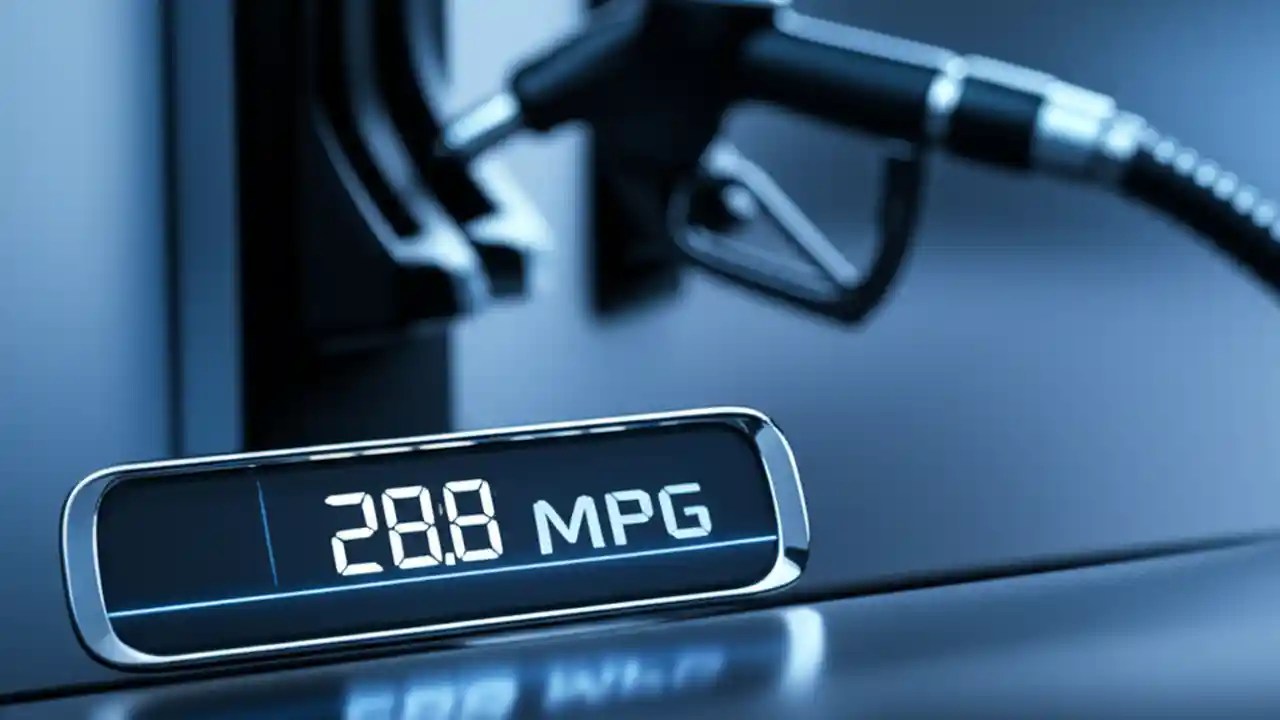 28.8 MPG