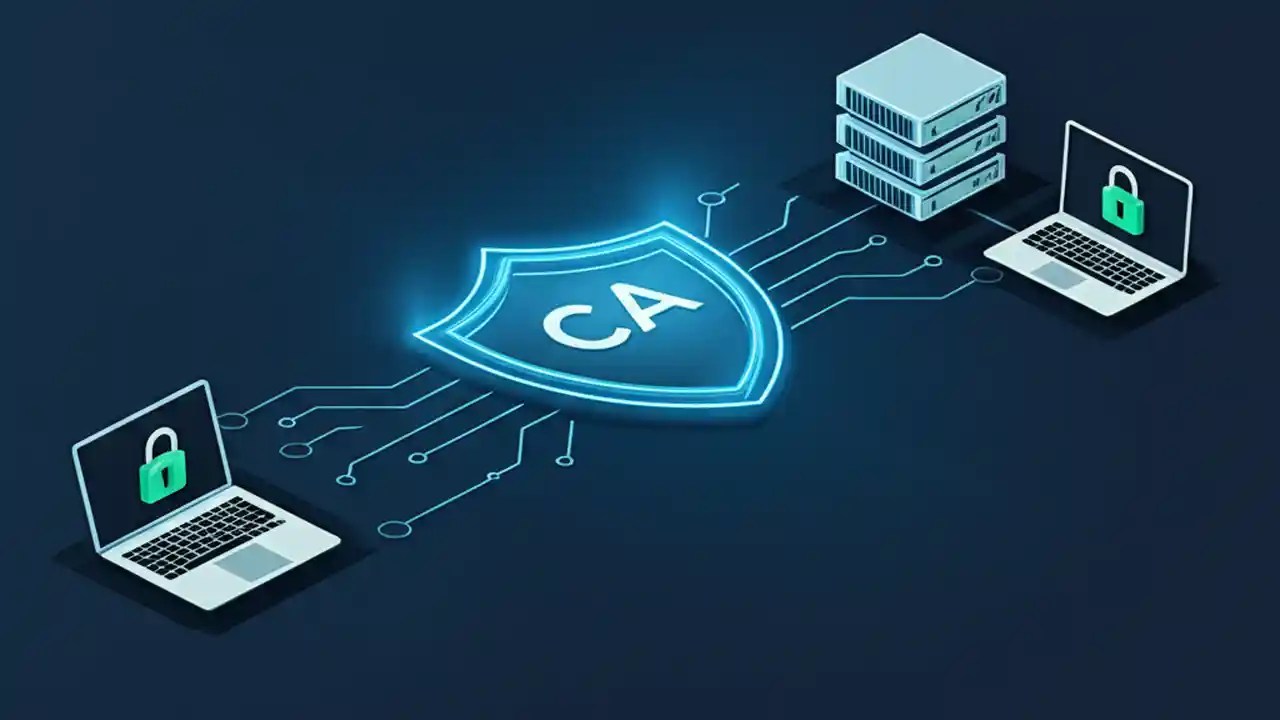 CA