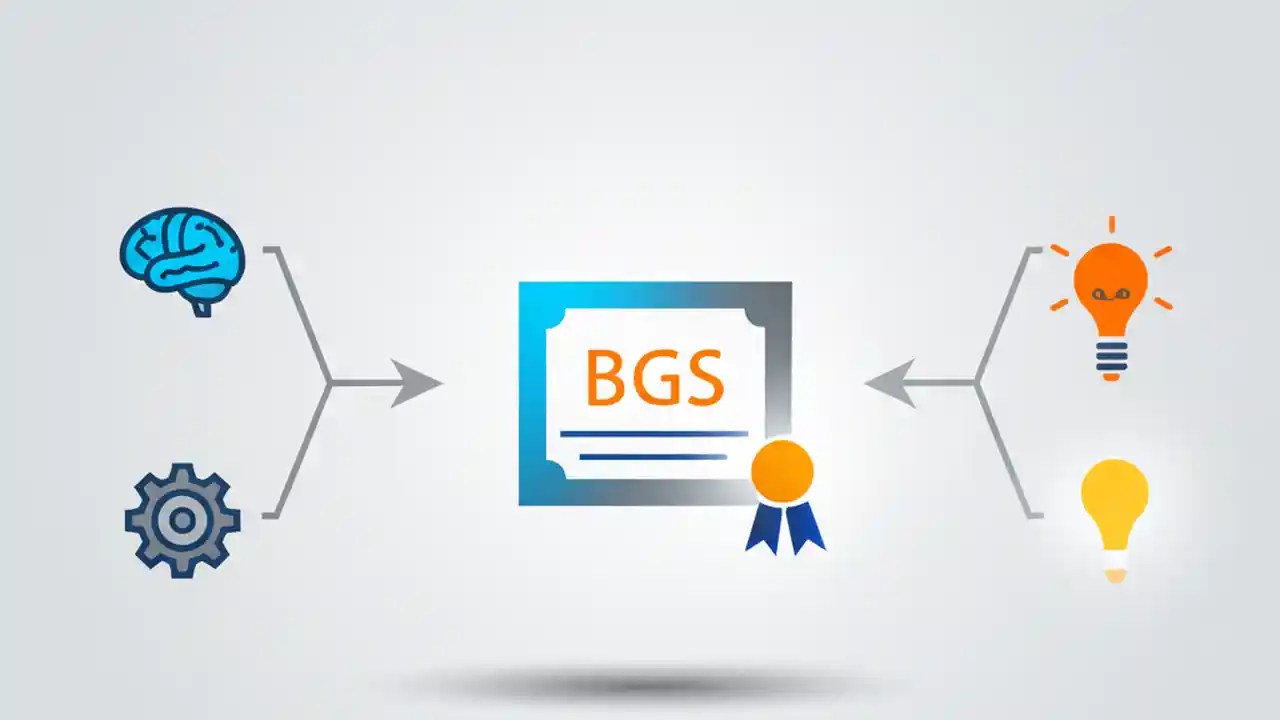 BGS