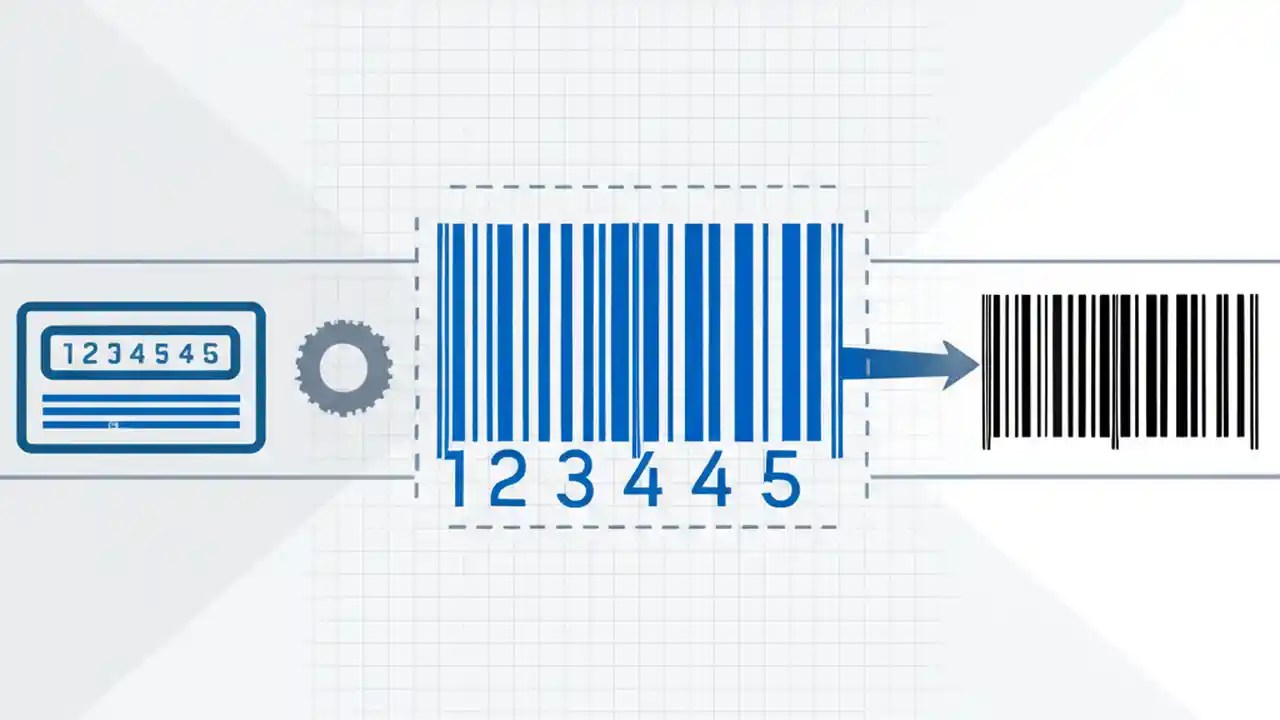 1234545

123445