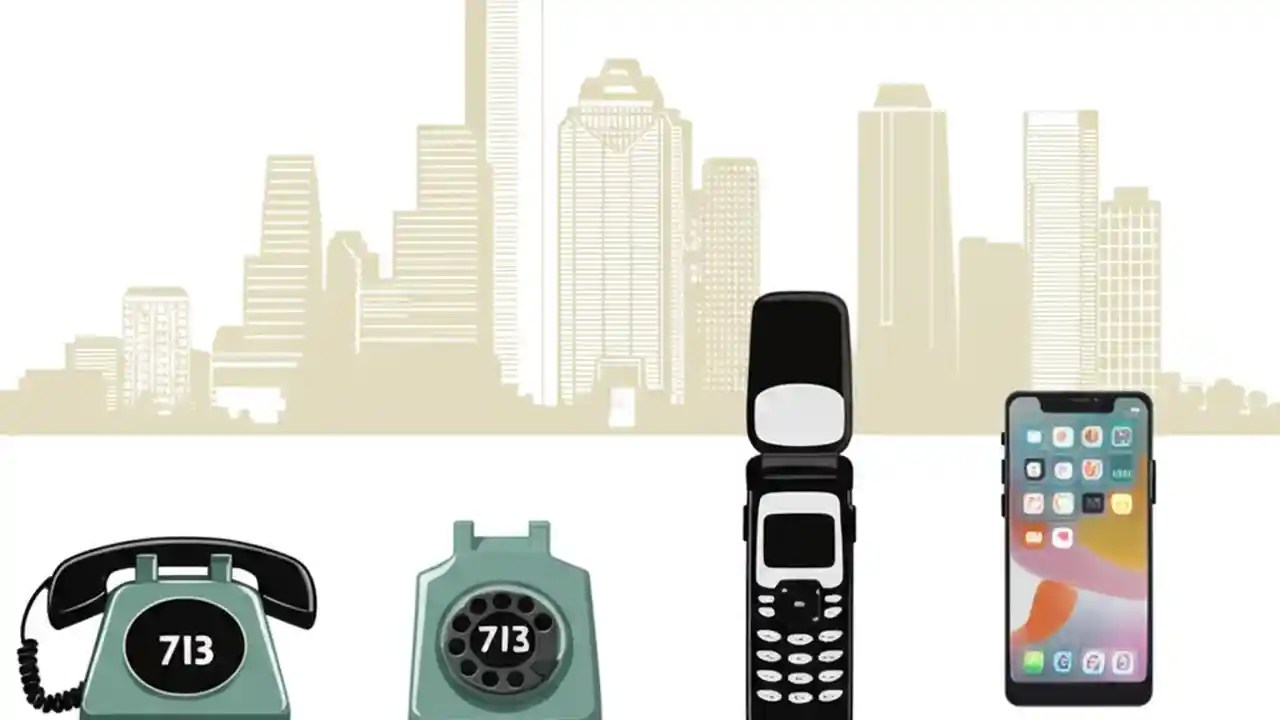 713

713