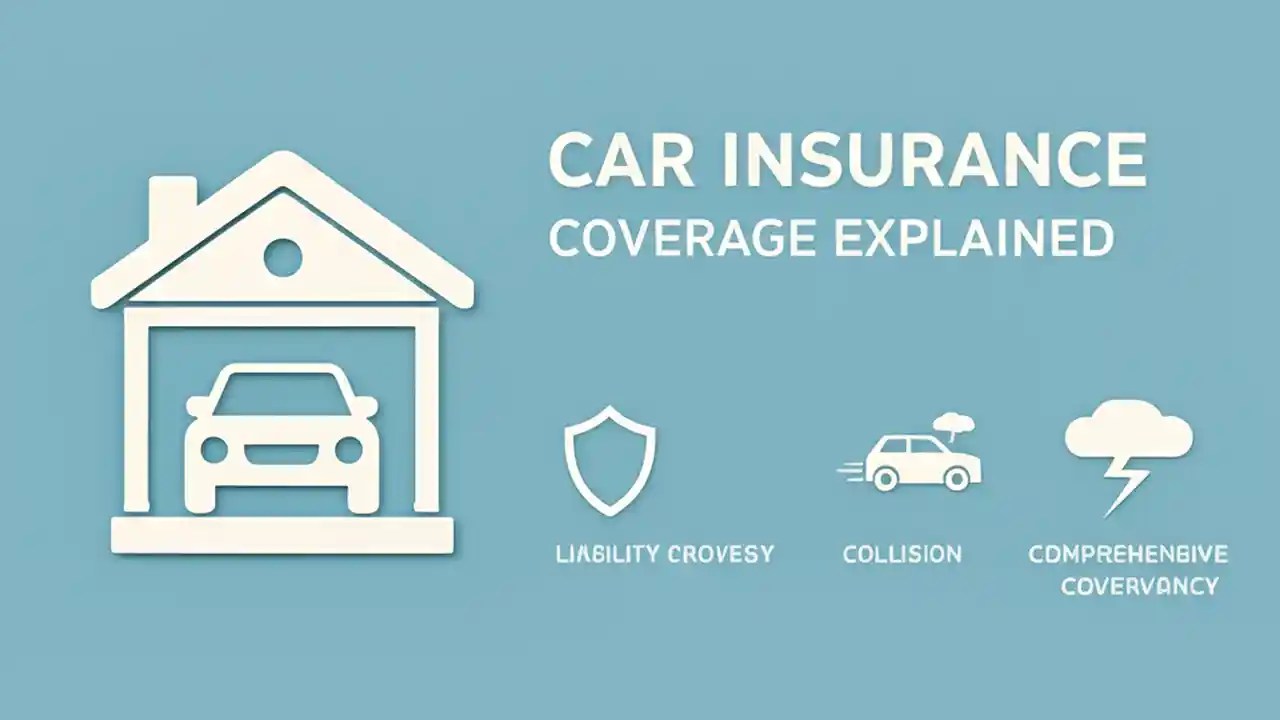 CAR INSURANCE
COVERAGE EXPLAINED

LIABILITY CROVESY

COLLISION

COMPREHENBIVE
COVERVANCY