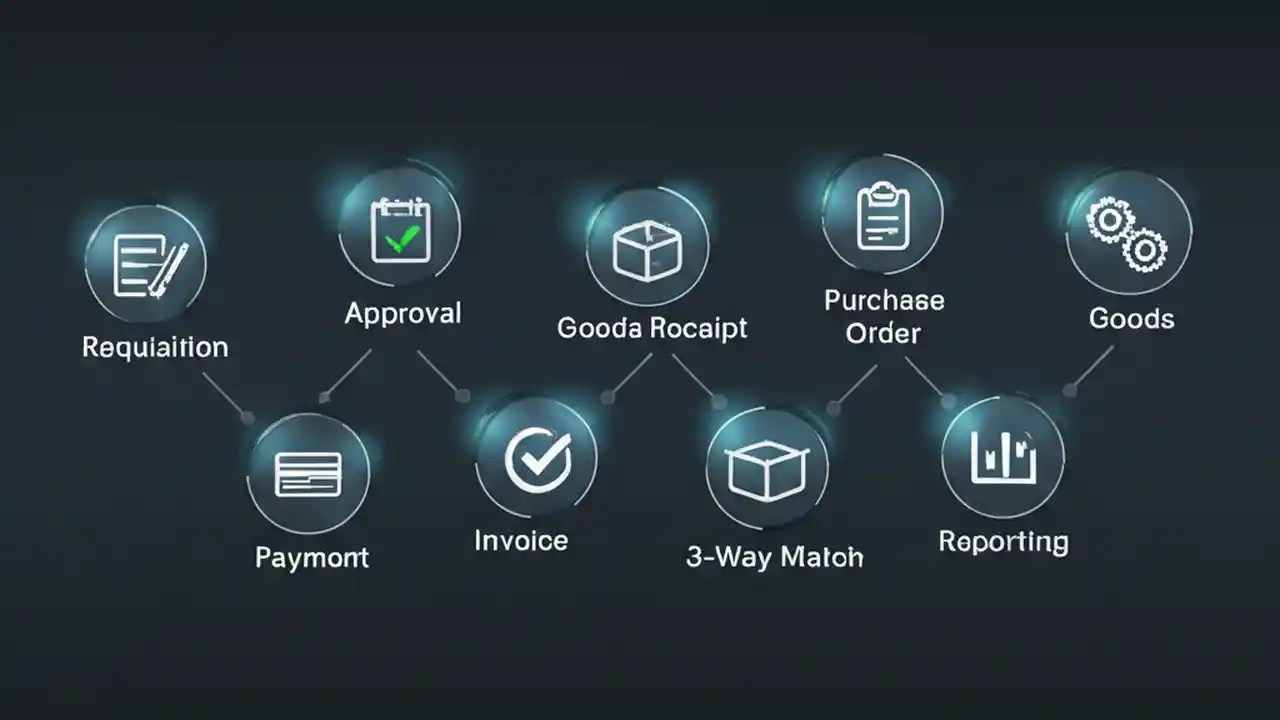 Requiaition

Approval

Gooda Rocaipt

Purchase Order

Goods

Paymont

Invoice

3-Way Matoh

Reporting