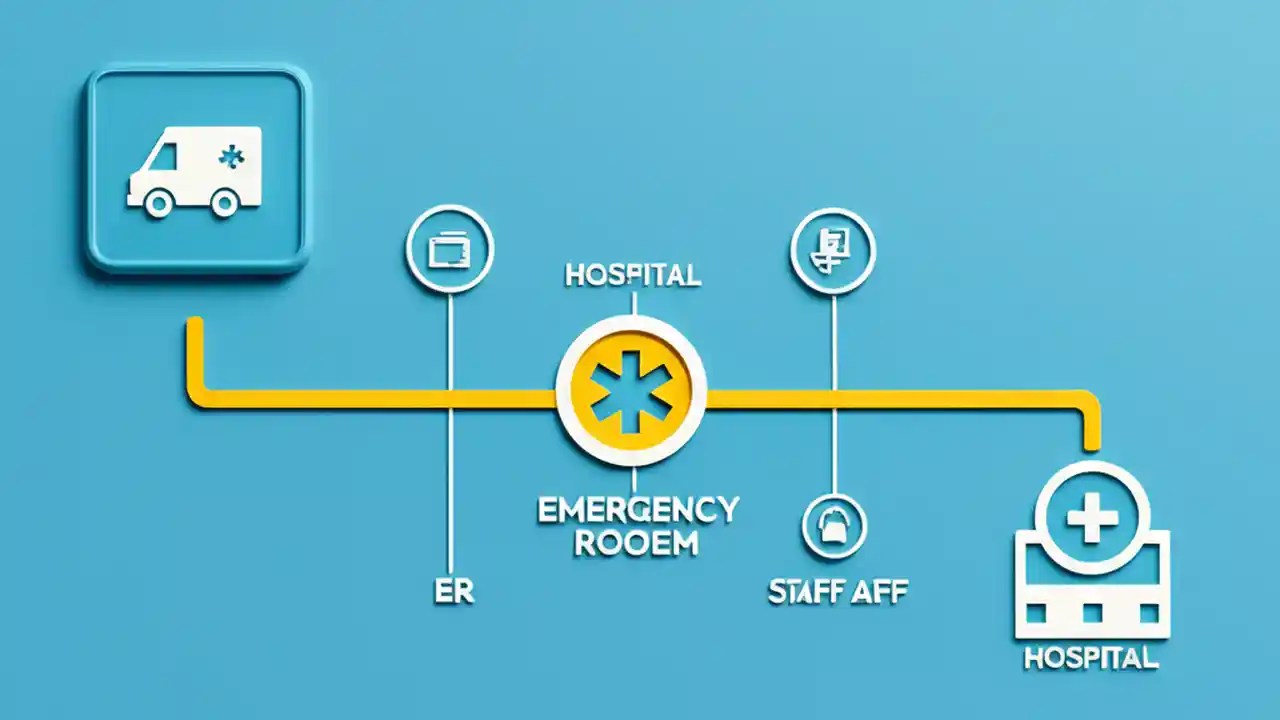 HOSPITAL

EMERGENCY ROOEM

ER

STAFF AFF

HOSPITAL